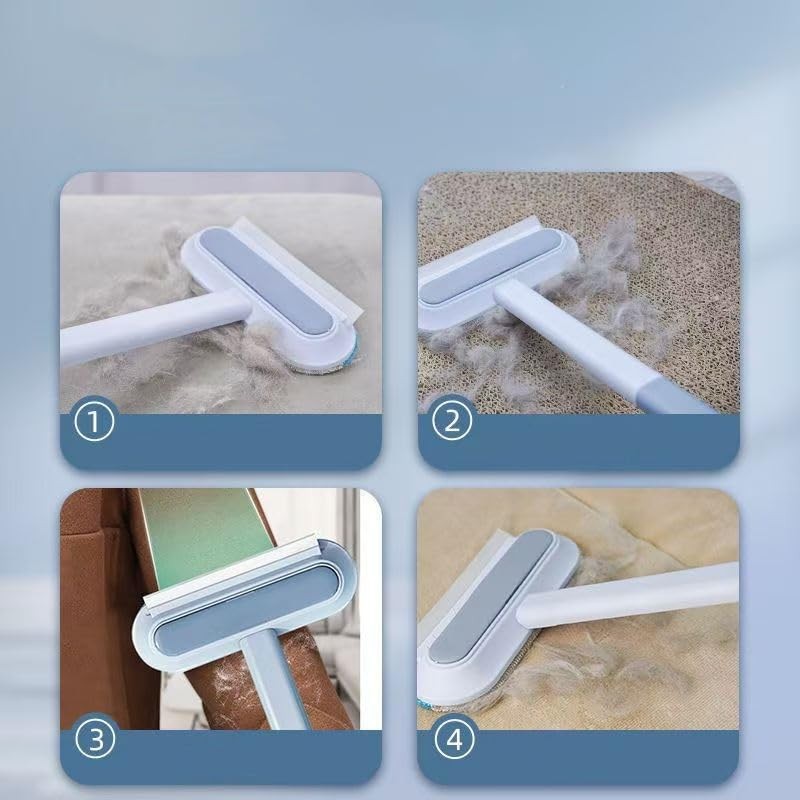 ①

②

③

④