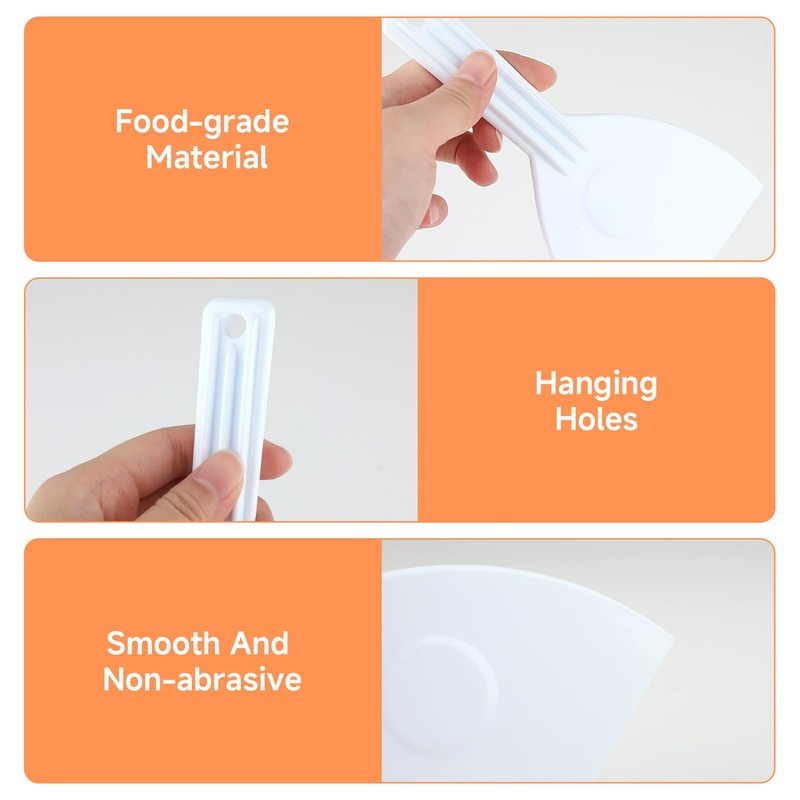 Food-grade Material

Hanging Holes

Smooth And Non-abrasive