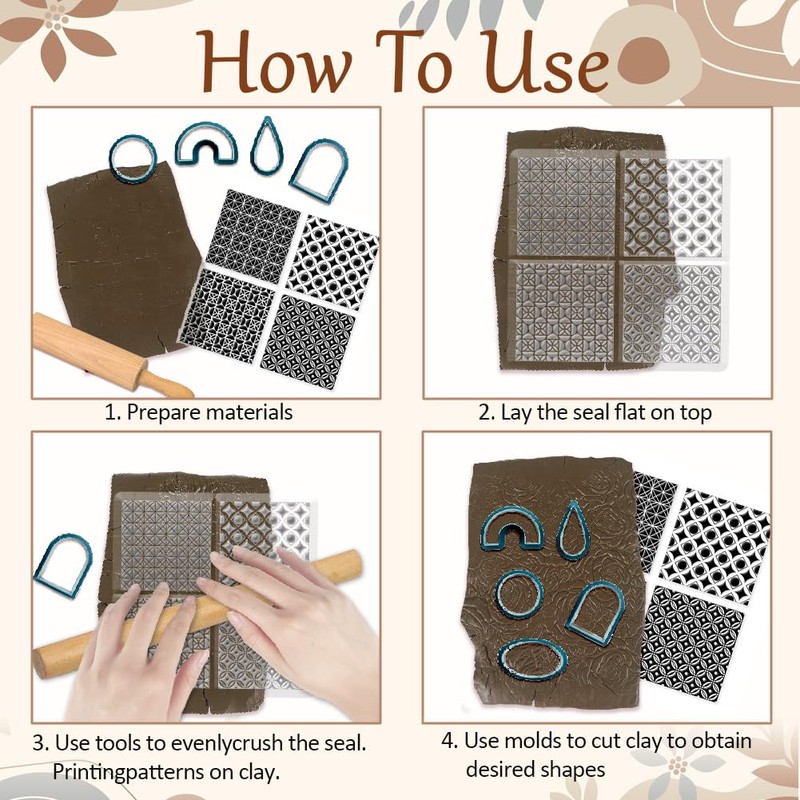 How To Use

1. Prepare materials

2. Lay the seal flat on top

3. Use tools to evenlycrush the seal. Printingpatterns on clay.

4. Use molds to cut clay to obtain desired shapes