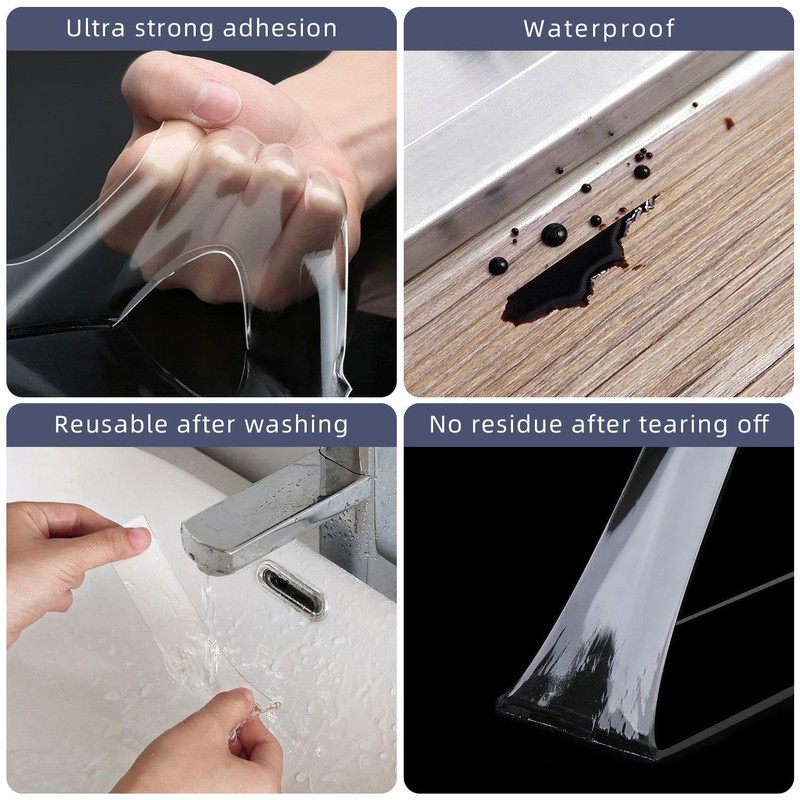 Ultra strong adhesion

Waterproof

Reusable after washing

No residue after tearing off