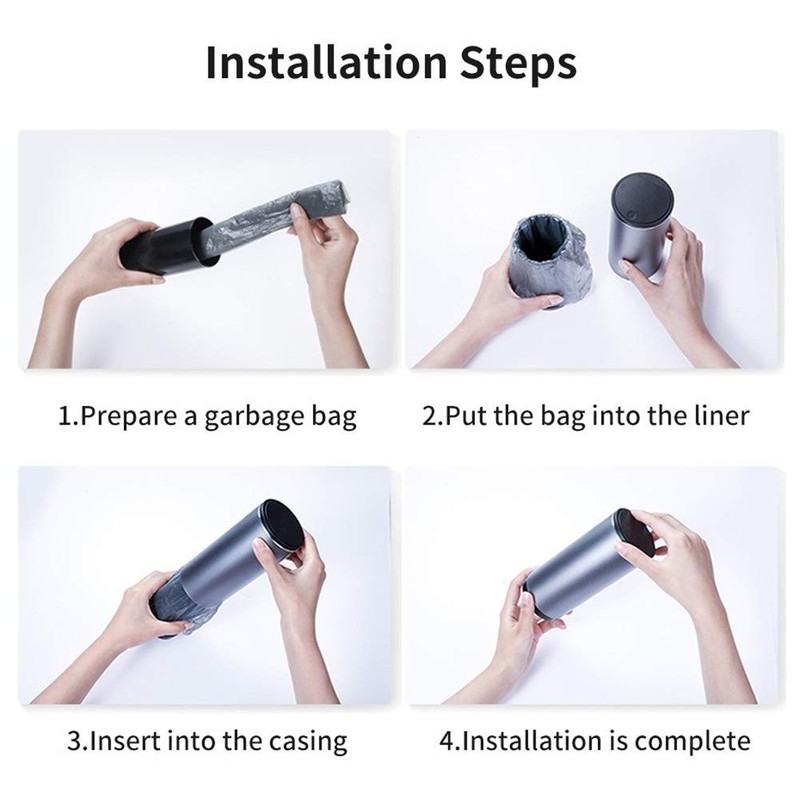 Installation Steps

1.Prepare a garbage bag

2.Put the bag into the liner

3.Insert into the casing

4.Installation is complete