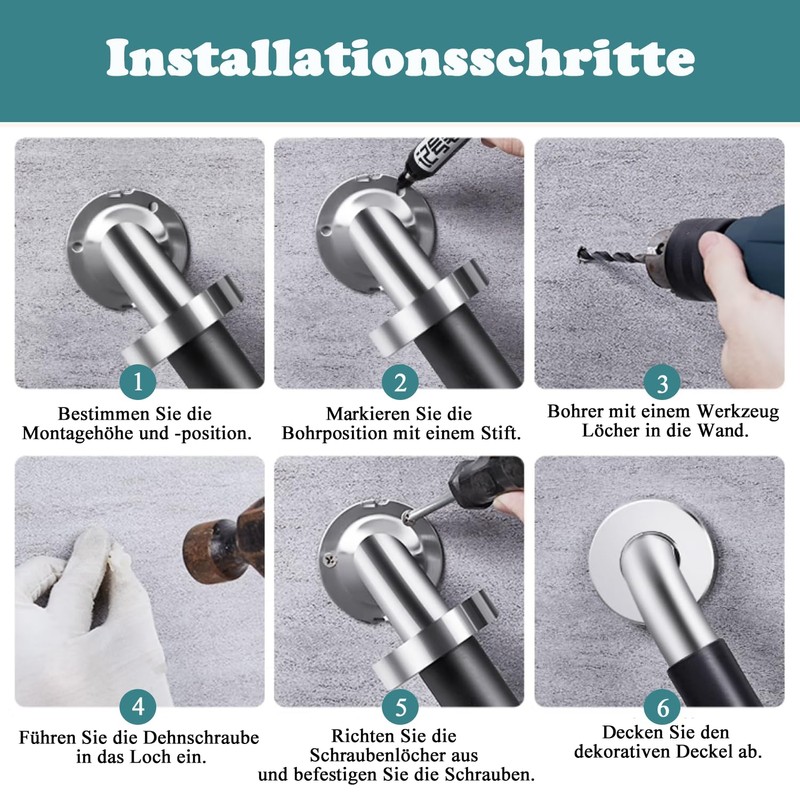 Installationsschritte

1
Bestimmen Sie die Montagehöhe und -position.

2
Markieren Sie die Bohrposition mit einem Stift.

3
Bohrer mit einem Werkzeug Löcher in die Wand.

4
Führen Sie die Dehnschraube in das Loch ein.

5
Richten Sie die Schraubenlöcher aus und befestigen Sie die Schrauben.

6
Decken Sie den dekorativen Deckel ab.