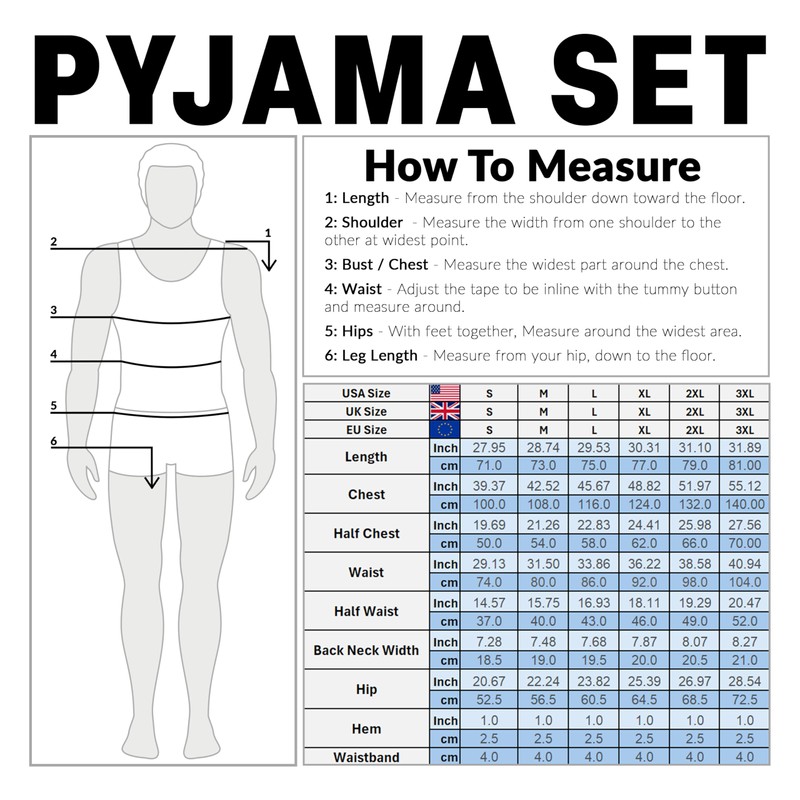 PYJAMA SET

2
1
3
4
5
6

How To Measure

1: Length - Measure from the shoulder down toward the floor.

2: Shoulder - Measure the width from one shoulder to the other at widest point.

3: Bust / Chest - Measure the widest part around the chest.

4: Waist - Adjust the tape to be inline with the tummy button and measure around.

5: Hips - With feet together, Measure around the widest area.

6: Leg Length - Measure from your hip, down to the floor.

| USA Size | | S | M | L | XL | 2XL | 3XL |
|---|---|---|---|---|---|---|---|
| UK Size | | S | M | L | XL | 2XL | 3XL |
| EU Size | | S | M | L | XL | 2XL | 3XL |
| Length | Inch | 27.95 | 28.74 | 29.53 | 30.31 | 31.10 | 31.89 |
| | cm | 71.0 | 73.0 | 75.0 | 77.0 | 79.0 | 81.00 |
| Chest | Inch | 39.37 | 42.52 | 45.67 | 48.82 | 51.97 | 55.12 |
| | cm | 100.0 | 108.0 | 116.0 | 124.0 | 132.0 | 140.00 |
| Half Chest | Inch | 19.69 | 21.26 | 22.83 | 24.41 | 25.98 | 27.56 |
| | cm | 50.0 | 54.0 | 58.0 | 62.0 | 66.0 | 70.00 |
| Waist | Inch | 29.13 | 31.50 | 33.86 | 36.22 | 38.58 | 40.94 |
| | cm | 74.0 | 80.0 | 86.0 | 92.0 | 98.0 | 104.0 |
| Half Waist | Inch | 14.57 | 15.75 | 16.93 | 18.11 | 19.29 | 20.47 |
| | cm | 37.0 | 40.0 | 43.0 | 46.0 | 49.0 | 52.0 |
| Back Neck Width | Inch | 7.28 | 7.48 | 7.68 | 7.87 | 8.07 | 8.27 |
| | cm | 18.5 | 19.0 | 19.5 | 20.0 | 20.5 | 21.0 |
| Hip | Inch | 20.67 | 22.24 | 23.82 | 25.39 | 26.97 | 28.54 |
| | cm | 52.5 | 56.5 | 60.5 | 64.5 | 68.5 | 72.5 |
| Hem | Inch | 1.0 | 1.0 | 1.0 | 1.0 | 1.0 | 1.0 |
| | cm | 2.5 | 2.5 | 2.5 | 2.5 | 2.5 | 2.5 |
| Waistband | cm | 4.0 | 4.0 | 4.0 | 4.0 | 4.0 | 4.0 |