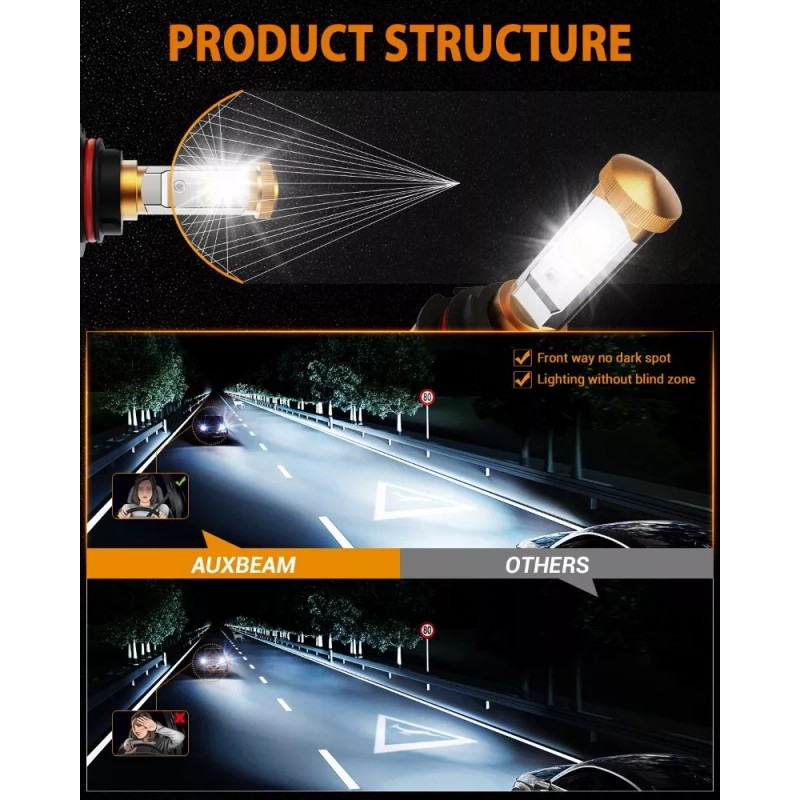 PRODUCT STRUCTURE

Front way no dark spot
Lighting without blind zone

80

AUXBEAM
OTHERS

80