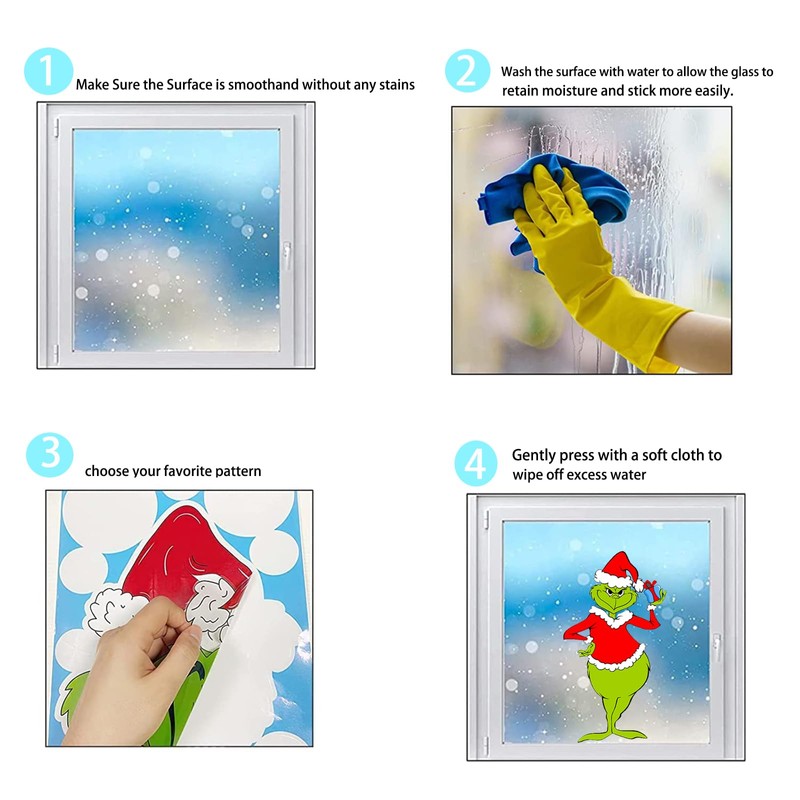 1 Make Sure the Surface is smoothand without any stains

2 Wash the surface with water to allow the glass to retain moisture and stick more easily.

3 choose your favorite pattern

4 Gently press with a soft cloth to wipe off excess water