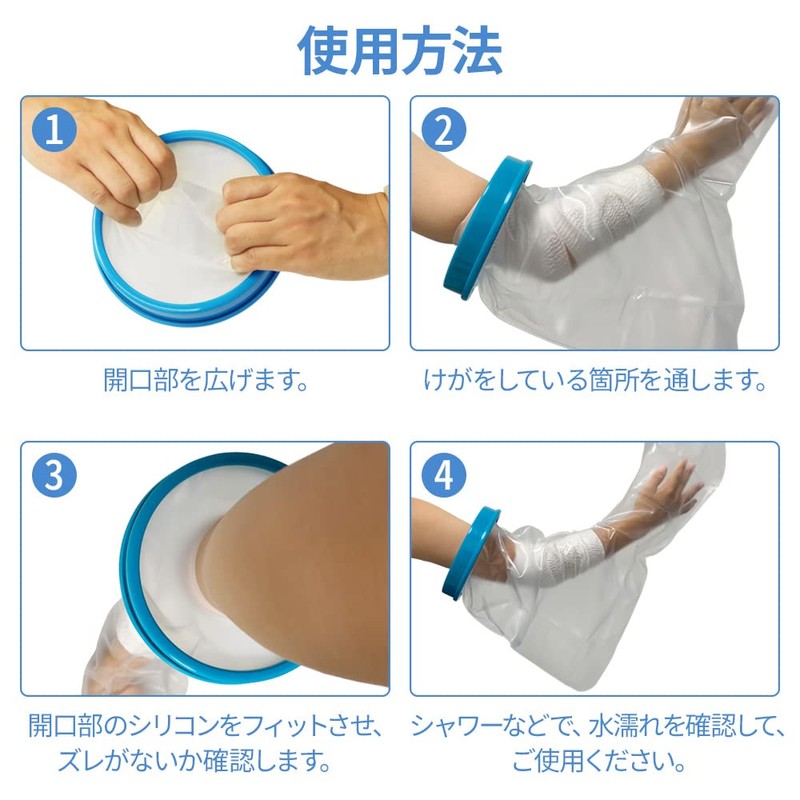 使用方法

1

開口部を広げます。

2

けがをしている箇所を通します。

3

開口部のシリコンをフィットさせ、ズレがないか確認します。

4

シャワーなどで、水濡れを確認して、ご使用ください。