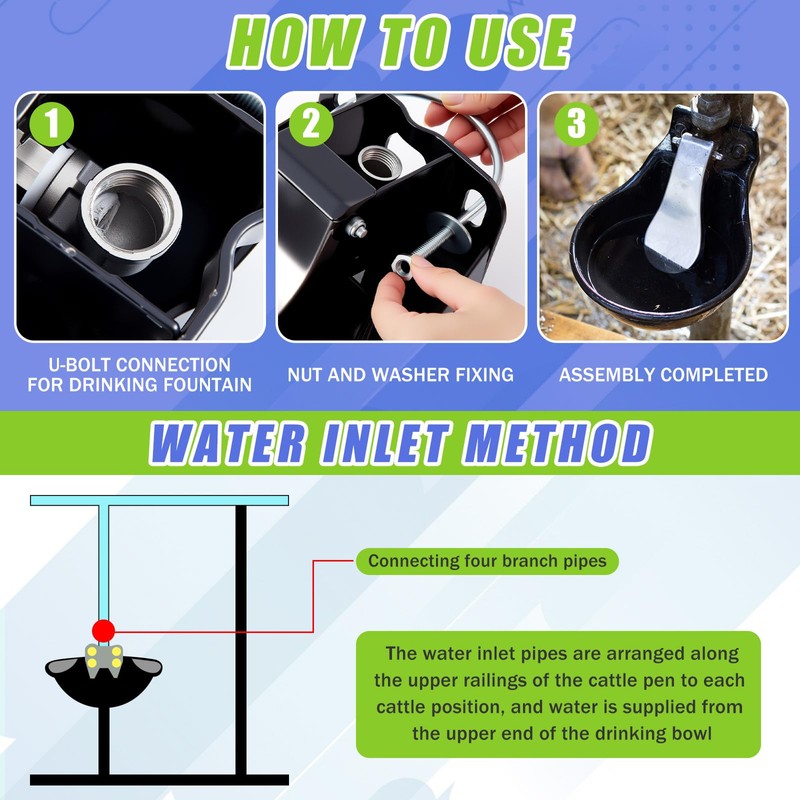 HOW TO USE

1

U-BOLT CONNECTION FOR DRINKING FOUNTAIN

2

NUT AND WASHER FIXING

3

ASSEMBLY COMPLETED

WATER INLET METHOD

Connecting four branch pipes

The water inlet pipes are arranged along the upper railings of the cattle pen to each cattle position, and water is supplied from the upper end of the drinking bowl