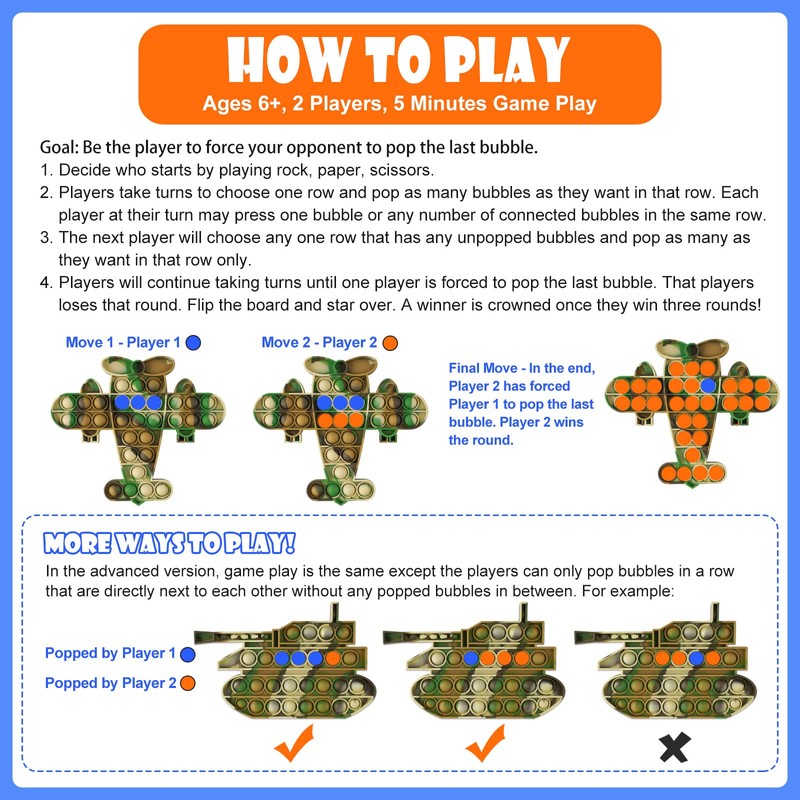 HOW TO PLAY
Ages 6+, 2 Players, 5 Minutes Game Play

Goal: Be the player to force your opponent to pop the last bubble.
1. Decide who starts by playing rock, paper, scissors.
2. Players take turns to choose one row and pop as many bubbles as they want in that row. Each player at their turn may press one bubble or any number of connected bubbles in the same row.
3. The next player will choose any one row that has any unpopped bubbles and pop as many as they want in that row only.
4. Players will continue taking turns until one player is forced to pop the last bubble. That players loses that round. Flip the board and star over. A winner is crowned once they win three rounds!

Move 1 - Player 1

Move 2 - Player 2

Final Move - In the end, Player 2 has forced Player 1 to pop the last bubble. Player 2 wins the round.

MORE WAYS TO PLAY!
In the advanced version, game play is the same except the players can only pop bubbles in a row that are directly next to each other without any popped bubbles in between. For example:

Popped by Player 1
Popped by Player 2