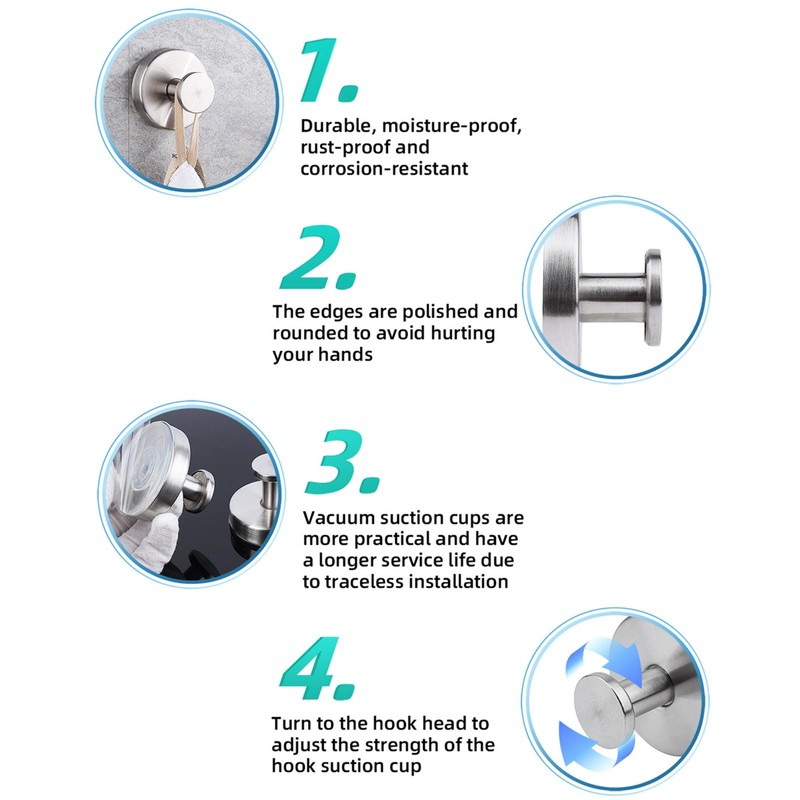 1.

Durable, moisture-proof, rust-proof and corrosion-resistant

2.

The edges are polished and rounded to avoid hurting your hands

3.

Vacuum suction cups are more practical and have a longer service life due to traceless installation

4.

Turn to the hook head to adjust the strength of the hook suction cup