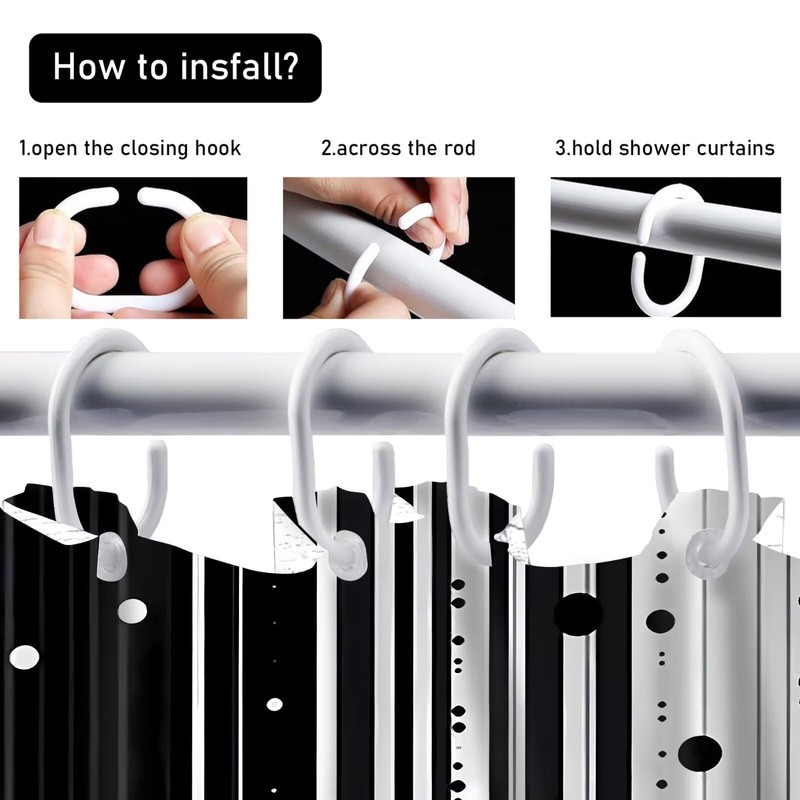 How to insfall?

1.open the closing hook

2.across the rod

3.hold shower curtains