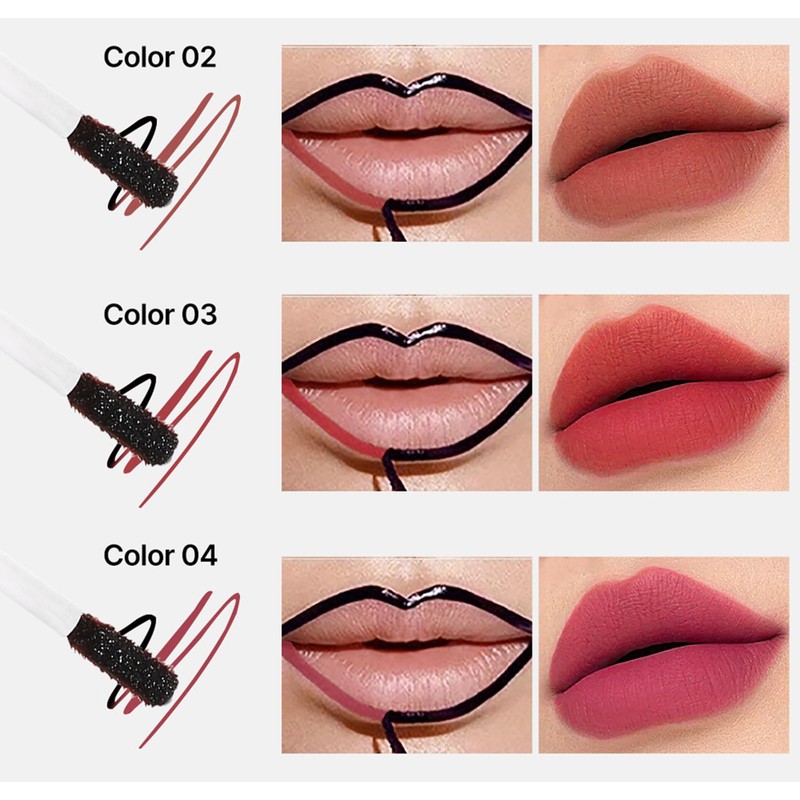 Color 02

Color 03

Color 04