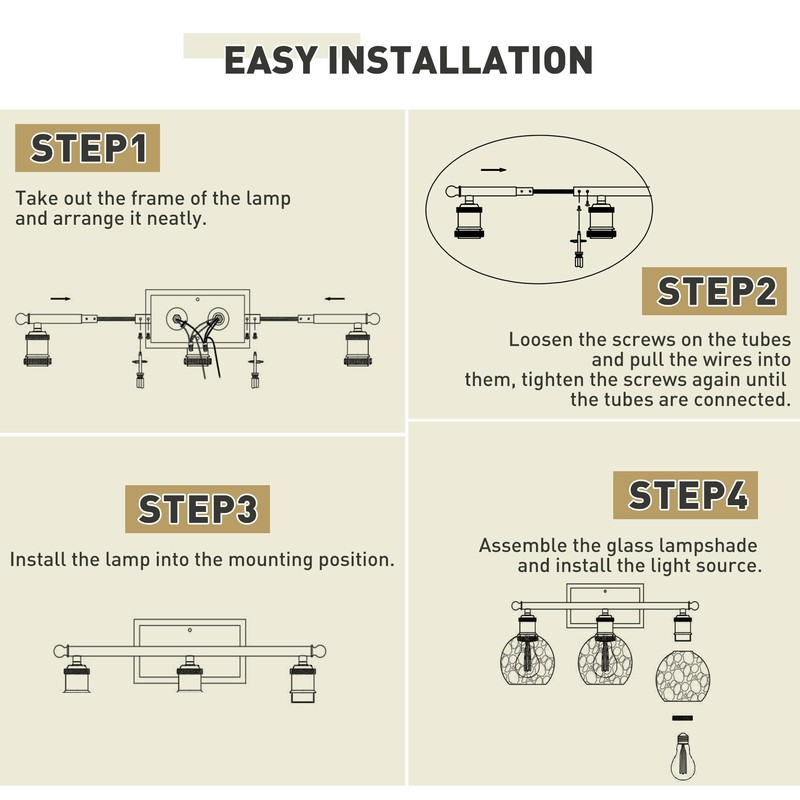 EASY INSTALLATION

STEP1

Take out the frame of the lamp and arrange it neatly.

STEP2

Loosen the screws on the tubes and pull the wires into them, tighten the screws again until the tubes are connected.

STEP3

Install the lamp into the mounting position.

STEP4

Assemble the glass lampshade and install the light source.