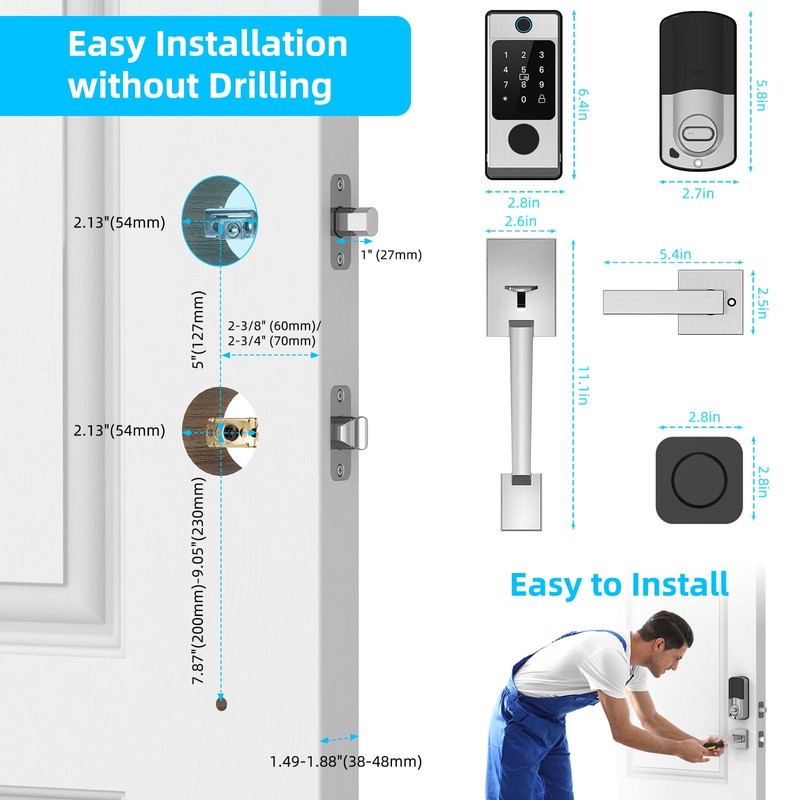 Easy Installation without Drilling

2.13"(54mm)

1" (27mm)

5"(127mm)

2-3/8" (60mm)/
2-3/4" (70mm)

2.13"(54mm)

7.87"(200mm)-9.05"(230mm)

1.49-1.88"(38-48mm)

1 2 3
4 5 6
7 8 9
* 0

6.4in

2.8in

5.8in

2.7in

2.6in

11.1in

5.4in

2.5in

2.8in

2.8in

Easy to Install