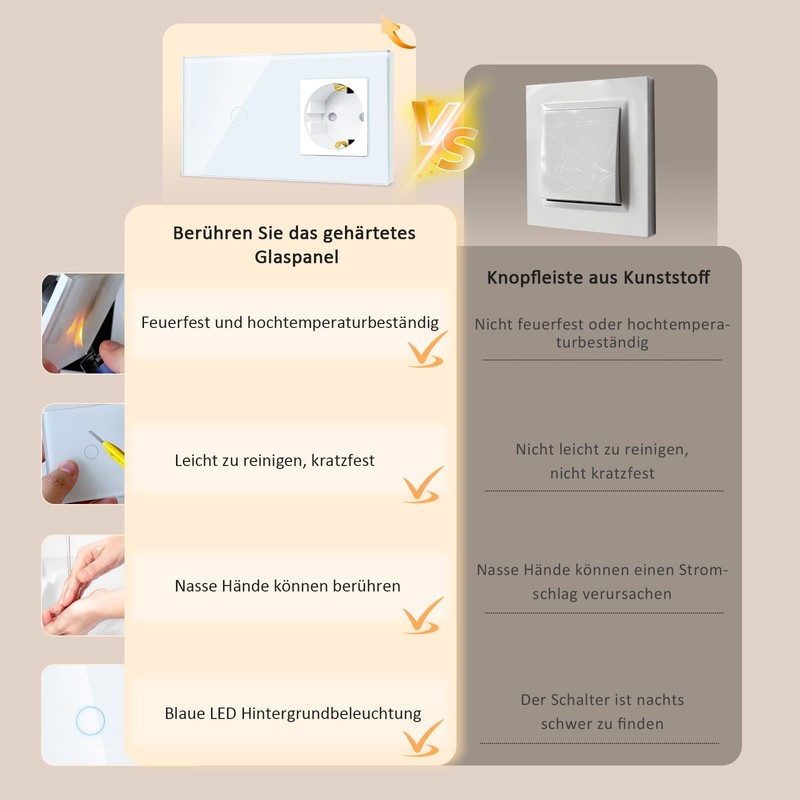 VS

Berühren Sie das gehärtetes Glaspanel

Feuerfest und hochtemperaturbeständig

Leicht zu reinigen, kratzfest

Nasse Hände können berühren

Blaue LED Hintergrundbeleuchtung

Knopfleiste aus Kunststoff

Nicht feuerfest oder hochtemperaturbeständig

Nicht leicht zu reinigen, nicht kratzfest

Nasse Hände können einen Stromschlag verursachen

Der Schalter ist nachts schwer zu finden