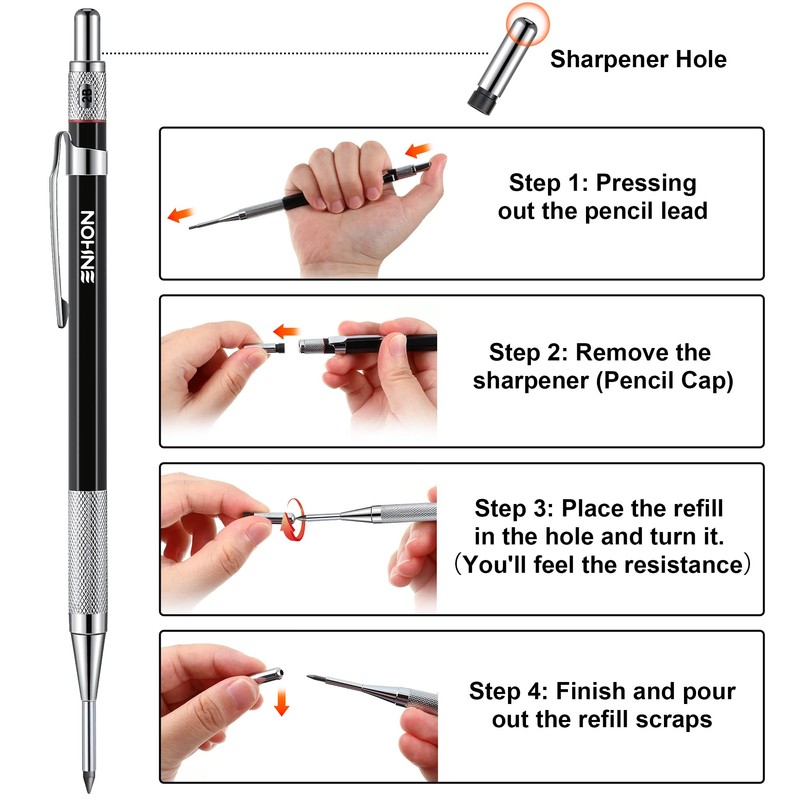 2B

NOHNE

Sharpener Hole

Step 1: Pressing out the pencil lead

Step 2: Remove the sharpener (Pencil Cap)

Step 3: Place the refill in the hole and turn it. (You'll feel the resistance)

Step 4: Finish and pour out the refill scraps