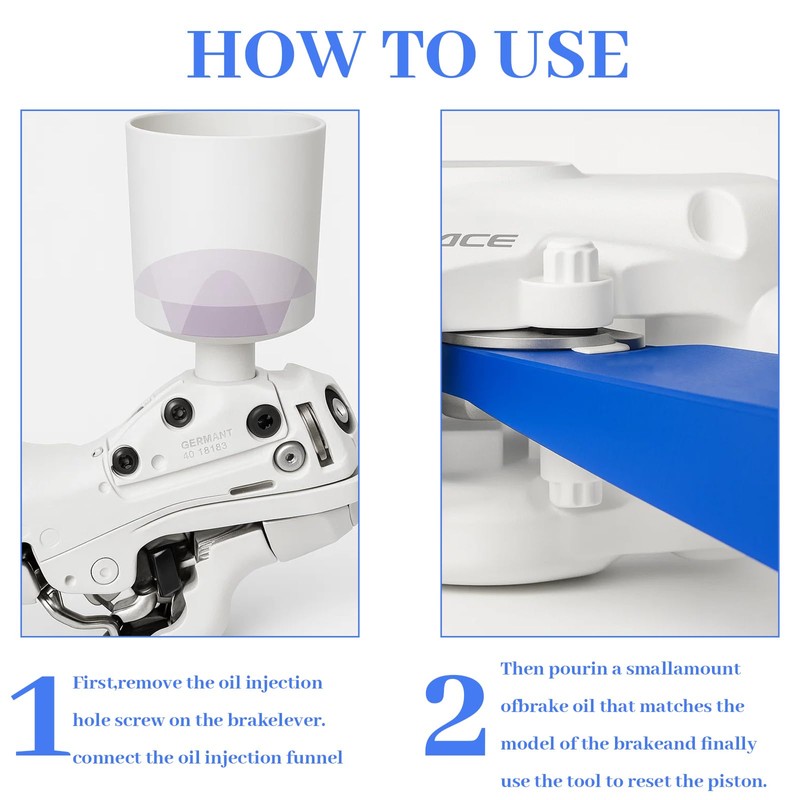 HOW TO USE

GERMANT
40 18183

ACE

1 First,remove the oil injection hole screw on the brakelever. connect the oil injection funnel

2 Then pourin a smallamount ofbrake oil that matches the model of the brakeand finally use the tool to reset the piston.