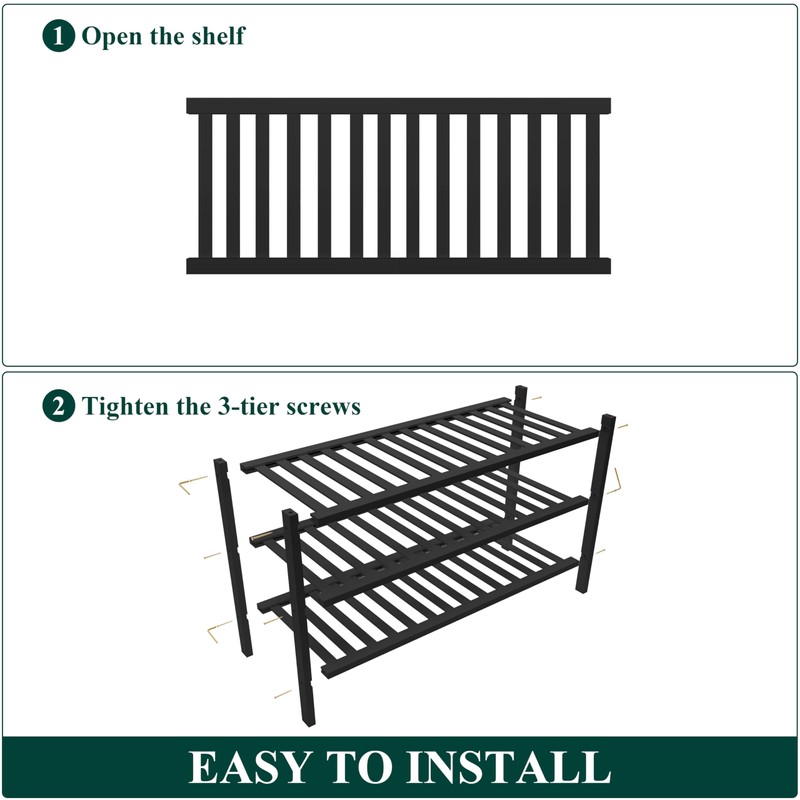 1 Open the shelf

2 Tighten the 3-tier screws

EASY TO INSTALL