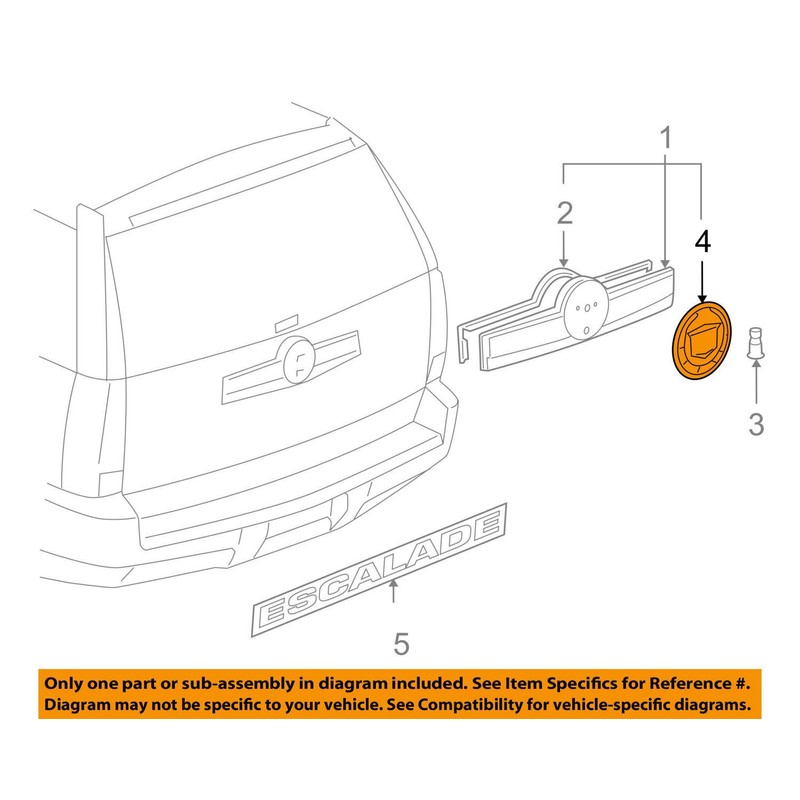 1
2
4
3
ESCALADE
5

Only one part or sub-assembly in diagram included. See Item Specifics for Reference #. Diagram may not be specific to your vehicle. See Compatibility for vehicle-specific diagrams.