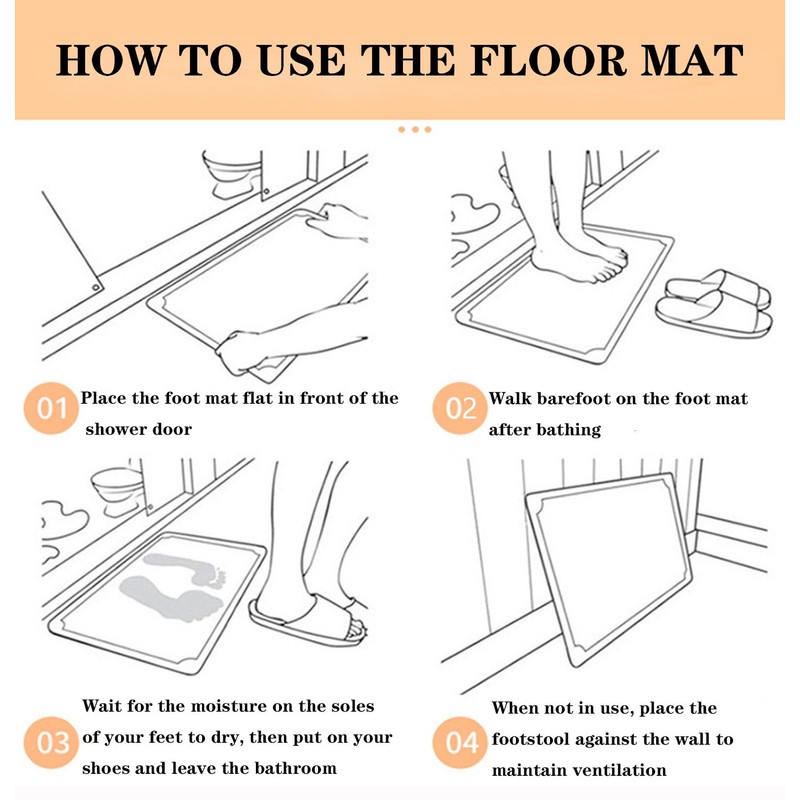 HOW TO USE THE FLOOR MAT

01 Place the foot mat flat in front of the shower door

02 Walk barefoot on the foot mat after bathing

03 Wait for the moisture on the soles of your feet to dry, then put on your shoes and leave the bathroom

04 When not in use, place the footstool against the wall to maintain ventilation