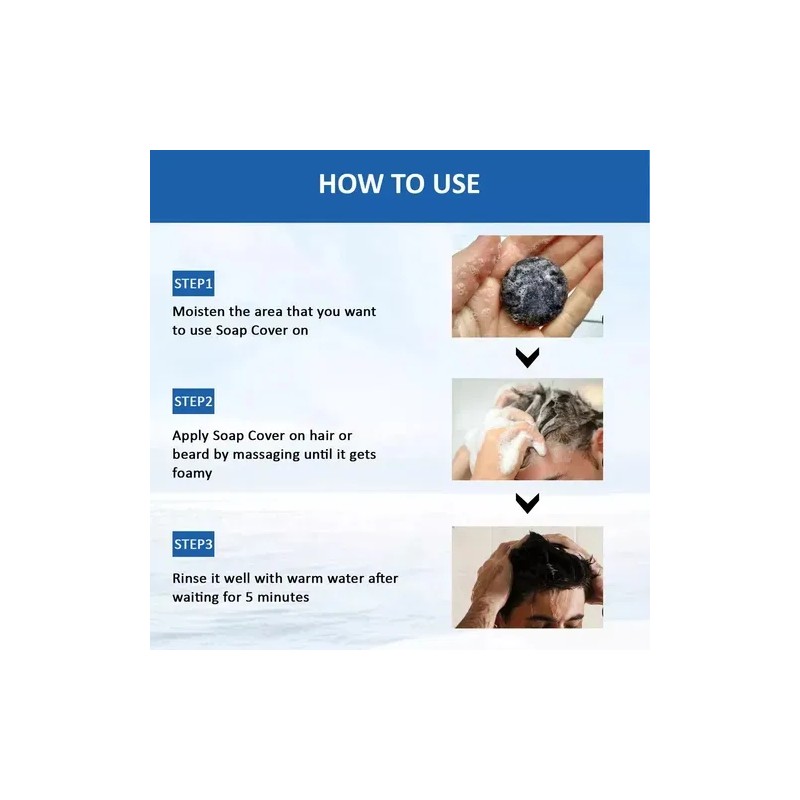 HOW TO USE

STEP1

Moisten the area that you want to use Soap Cover on

STEP2

Apply Soap Cover on hair or beard by massaging until it gets foamy

STEP3

Rinse it well with warm water after waiting for 5 minutes