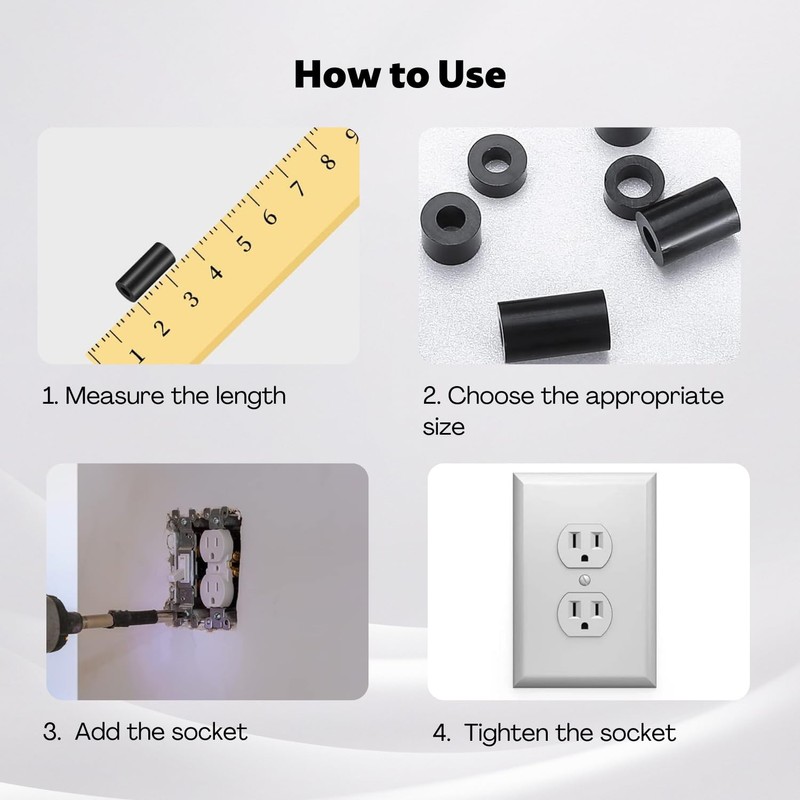 How to Use

1 2 3 4 5 6 7 8 9

1. Measure the length

2. Choose the appropriate size

3. Add the socket

4. Tighten the socket