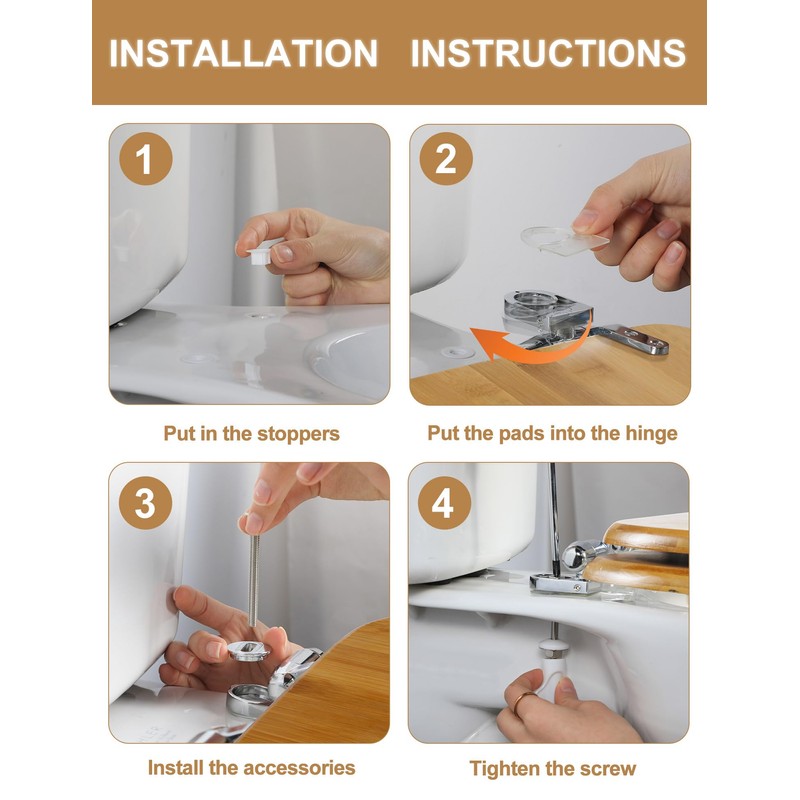 INSTALLATION INSTRUCTIONS

1

Put in the stoppers

2

Put the pads into the hinge

3

Install the accessories

4

Tighten the screw