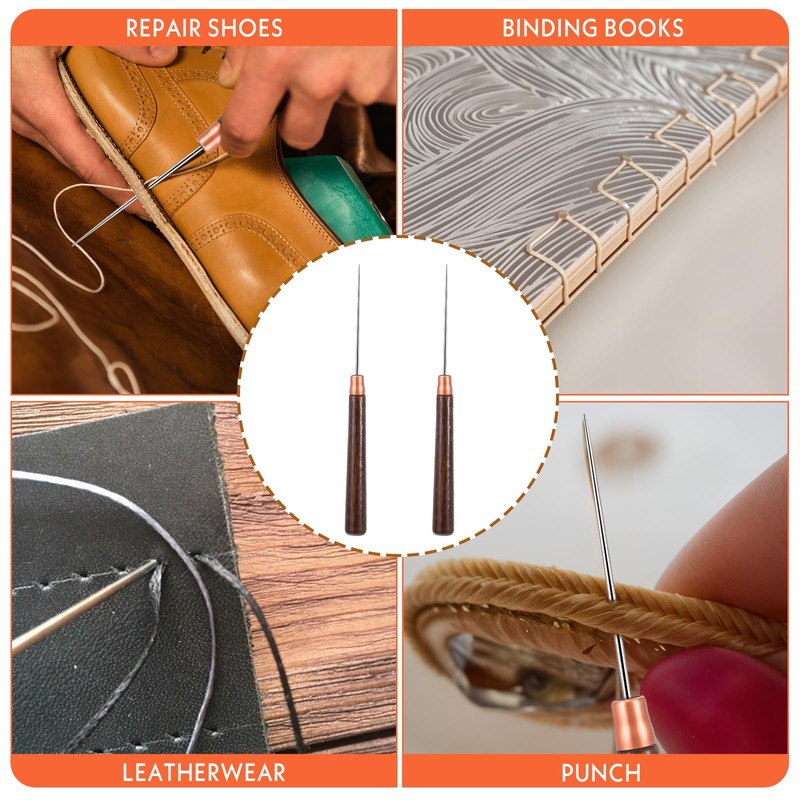 REPAIR SHOES

BINDING BOOKS

LEATHERWEAR

PUNCH