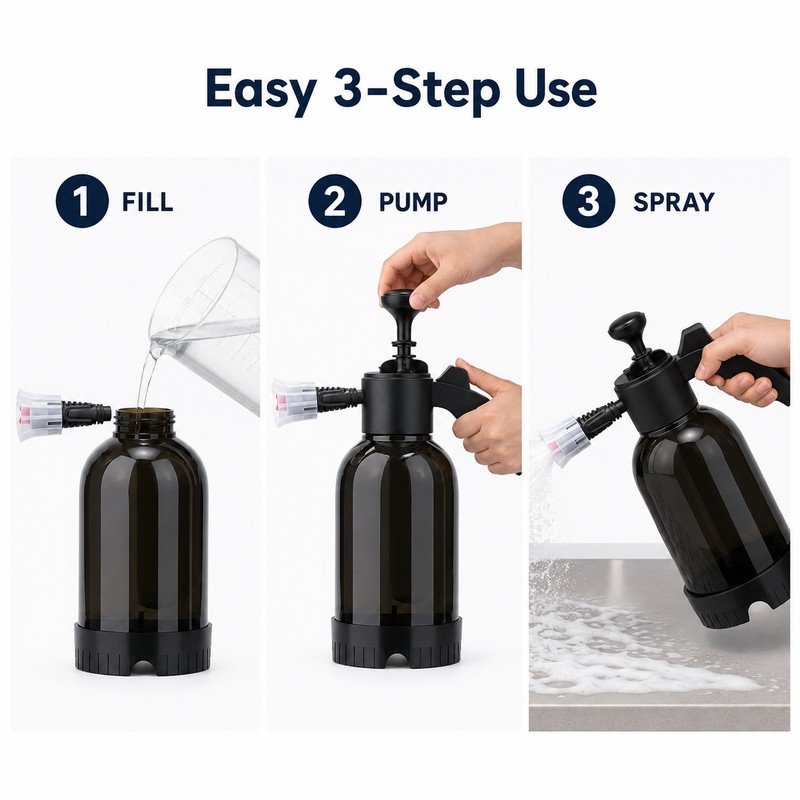 Easy 3-Step Use

1 FILL

2 PUMP

3 SPRAY