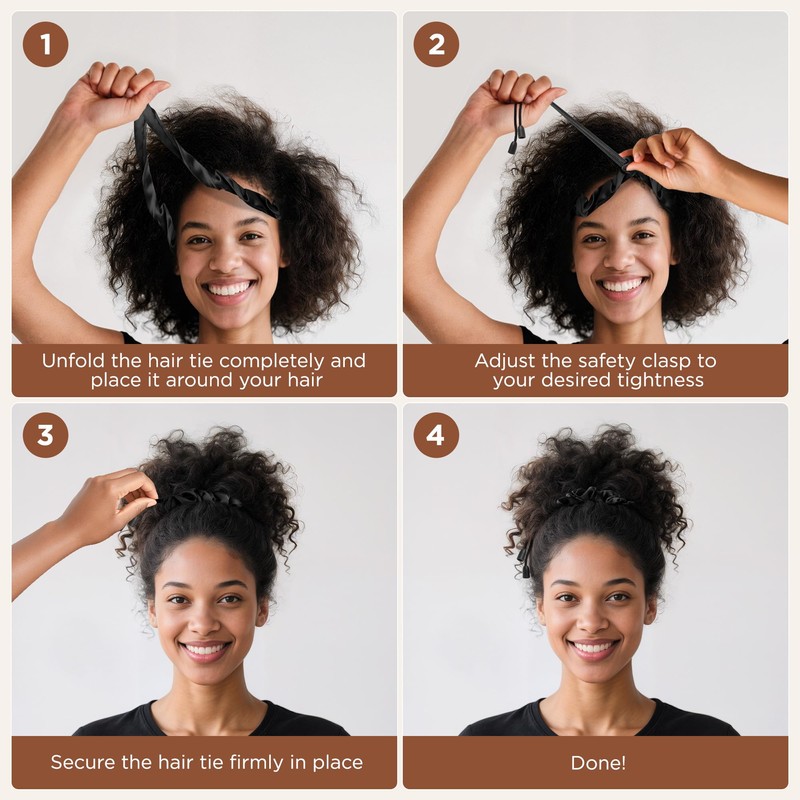 1

Unfold the hair tie completely and place it around your hair

2

Adjust the safety clasp to your desired tightness

3

Secure the hair tie firmly in place

4

Done!