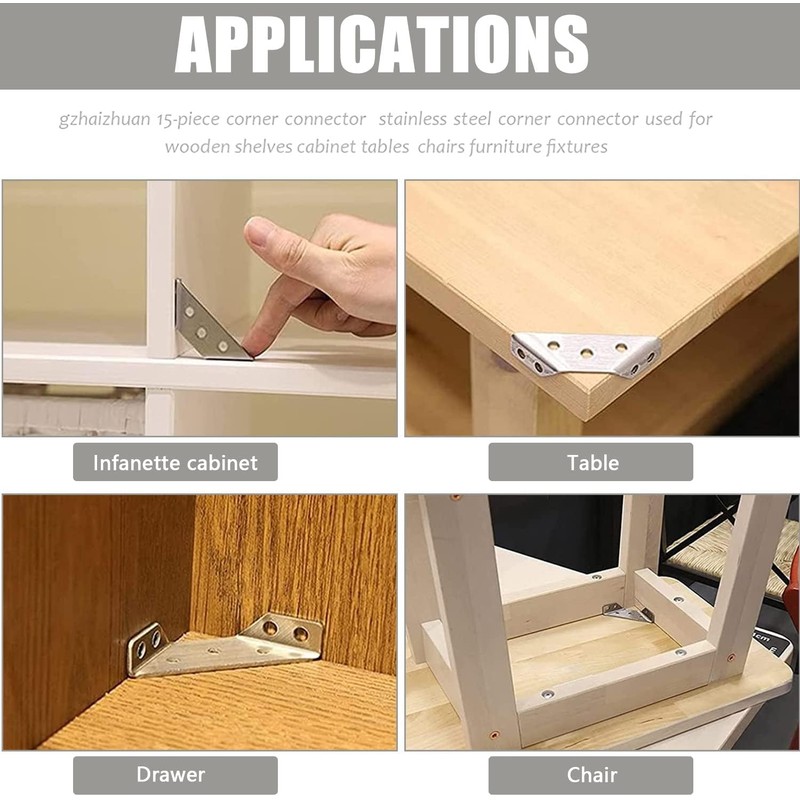 APPLICATIONS

gzhaizhuan 15-piece corner connector stainless steel corner connector used for wooden shelves cabinet tables chairs furniture fixtures

Infanette cabinet

Table

Drawer

Chair