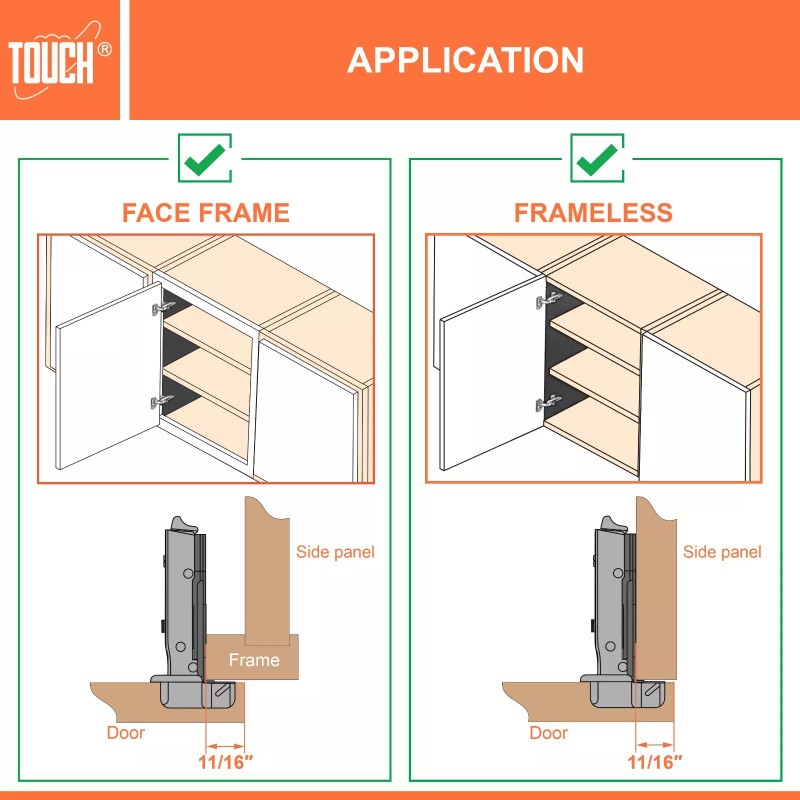 TOUCH®

APPLICATION

FACE FRAME

Side panel

Frame

Door

11/16"

FRAMELESS

Side panel

Door

11/16"