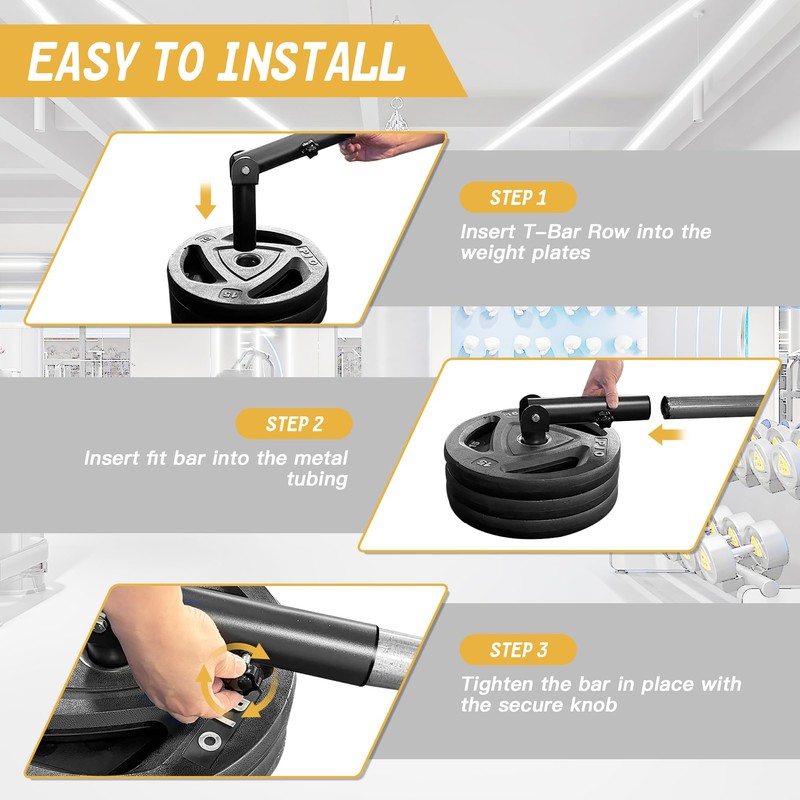 EASY TO INSTALL

STEP 1

Insert T-Bar Row into the weight plates

STEP 2

Insert fit bar into the metal tubing

STEP 3

Tighten the bar in place with the secure knob