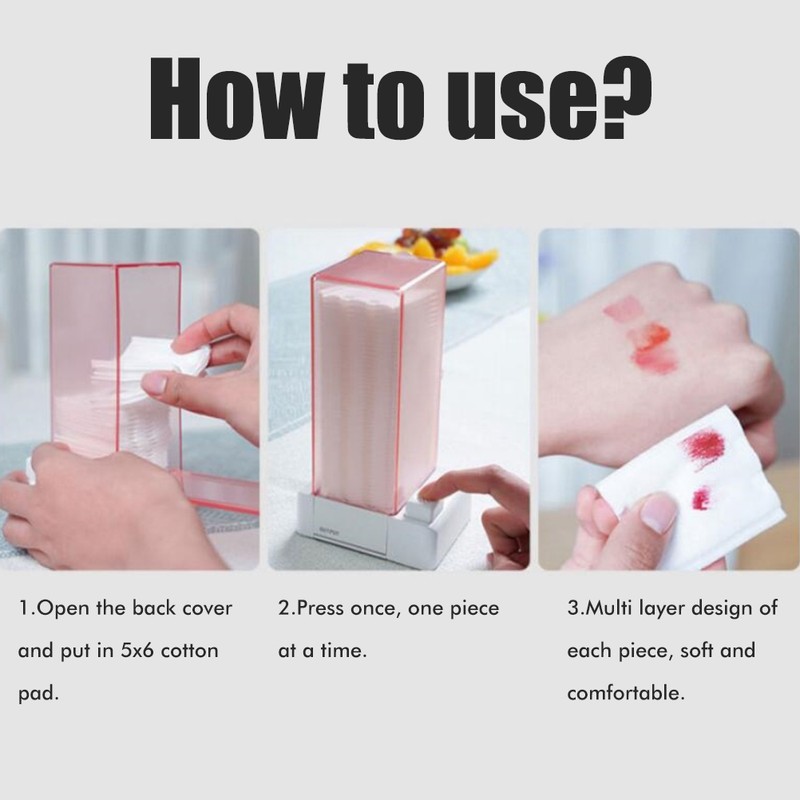 How to use?

1.Open the back cover and put in 5x6 cotton pad.

2.Press once, one piece at a time.

3.Multi layer design of each piece, soft and comfortable.