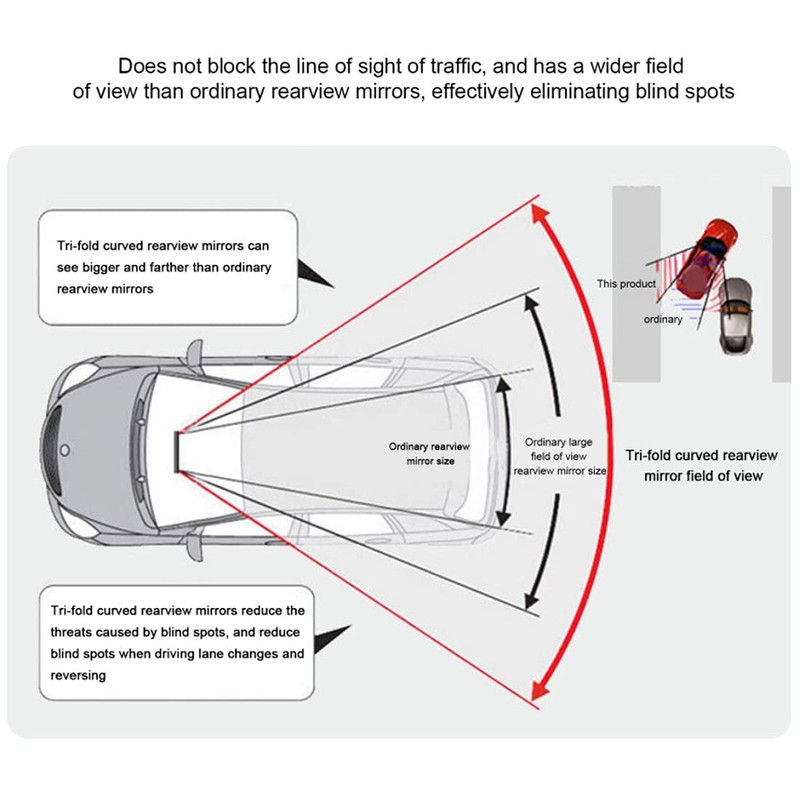 Does not block the line of sight of traffic, and has a wider field of view than ordinary rearview mirrors, effectively eliminating blind spots

Tri-fold curved rearview mirrors can see bigger and farther than ordinary rearview mirrors

This product

ordinary

Ordinary rearview mirror size

Ordinary large field of view rearview mirror size

Tri-fold curved rearview mirror field of view

Tri-fold curved rearview mirrors reduce the threats caused by blind spots, and reduce blind spots when driving lane changes and reversing