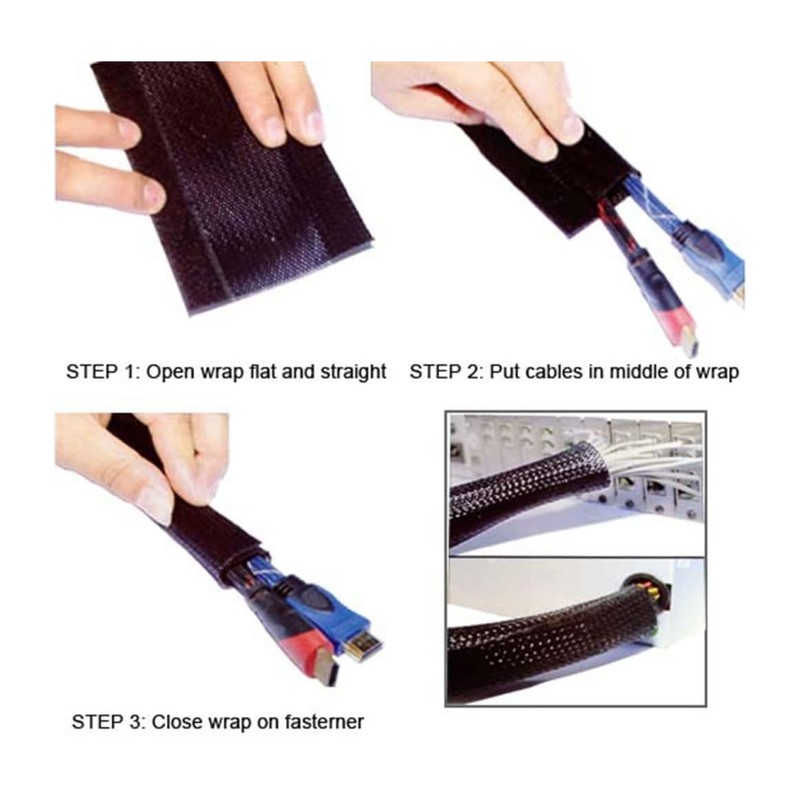 STEP 1: Open wrap flat and straight

STEP 2: Put cables in middle of wrap

STEP 3: Close wrap on fasterner