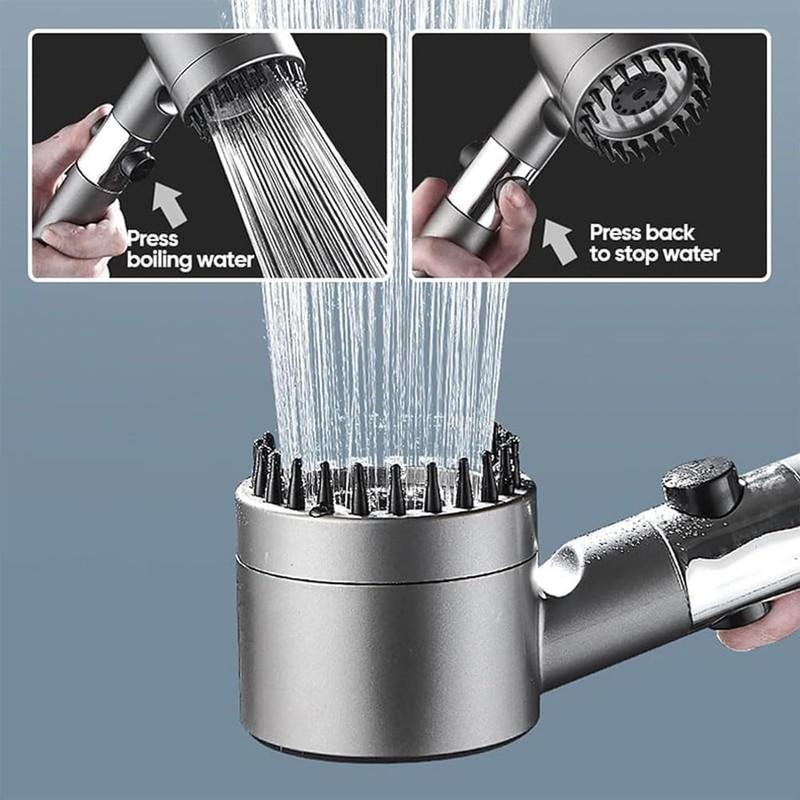 Press
boiling water

Press back
to stop water