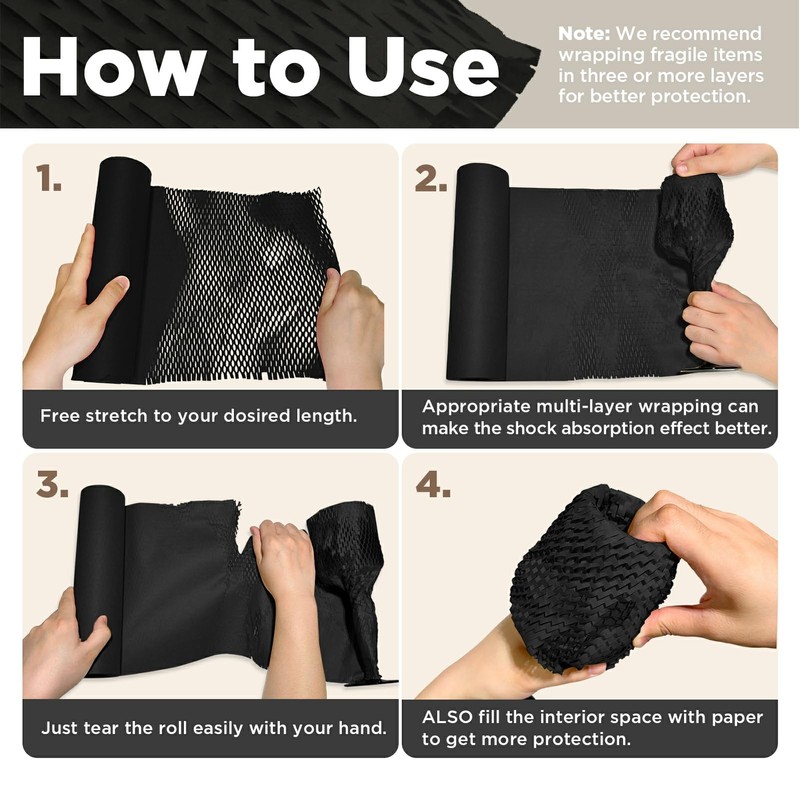 How to Use

Note: We recommend wrapping fragile items in three or more layers for better protection.

1.

Free stretch to your dosired length.

2.

Appropriate multi-layer wrapping can make the shock absorption effect better.

3.

Just tear the roll easily with your hand.

4.

ALSO fill the interior space with paper to get more protection.