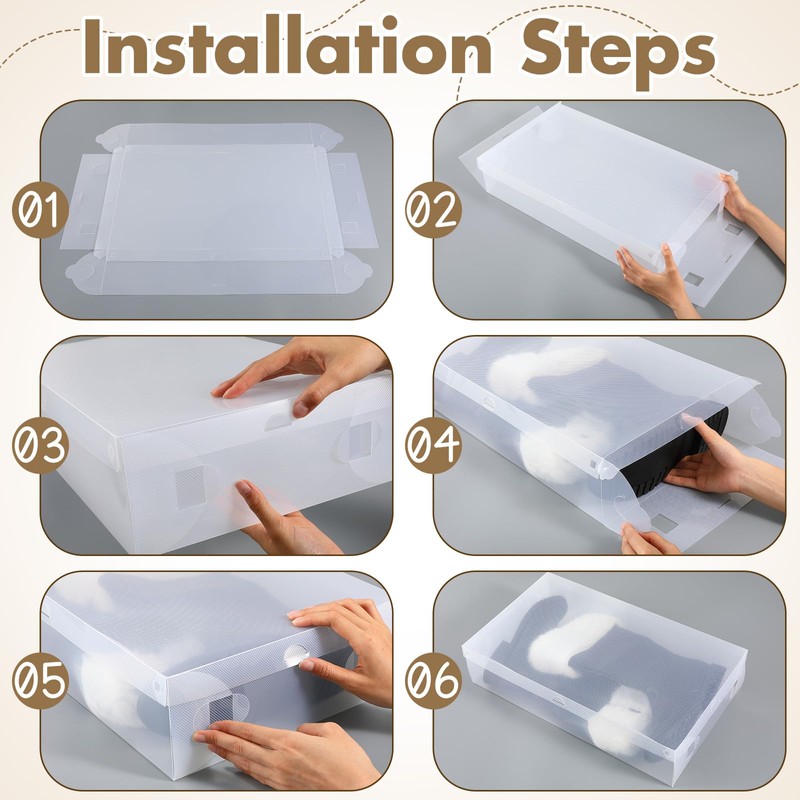 Installation Steps

01

02

03

04

05

06