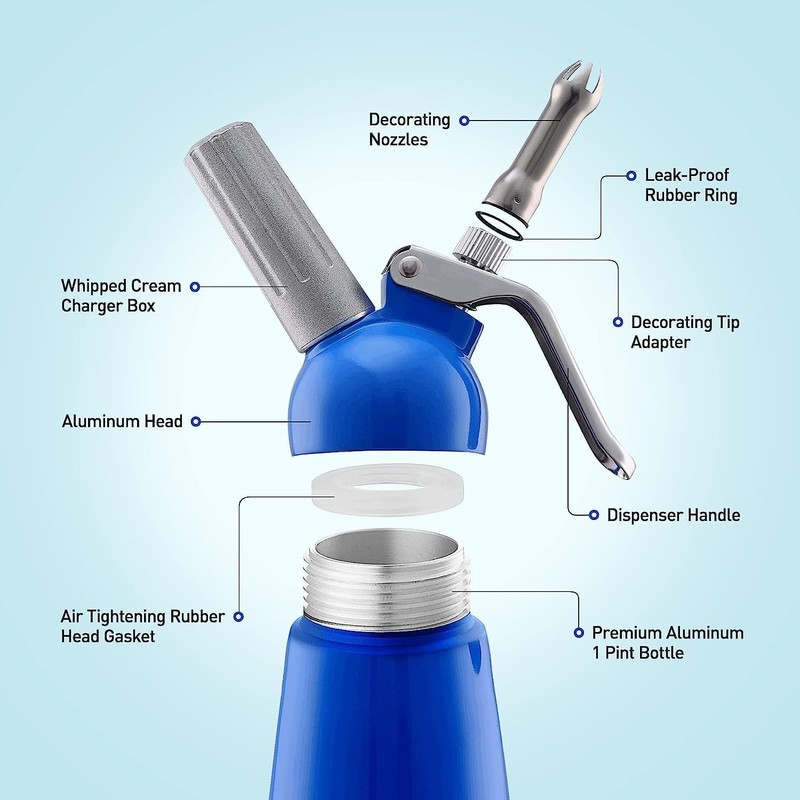 Decorating Nozzles

Leak-Proof Rubber Ring

Whipped Cream Charger Box

Decorating Tip Adapter

Aluminum Head

Dispenser Handle

Air Tightening Rubber Head Gasket

Premium Aluminum 1 Pint Bottle