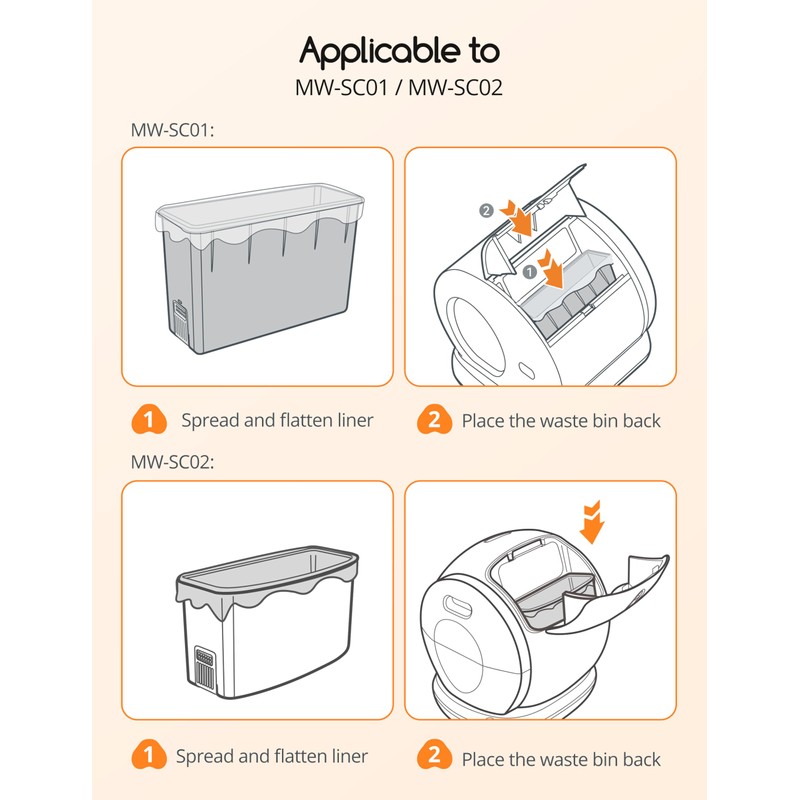 Applicable to
MW-SC01 / MW-SC02

MW-SC01:

2

1

1 Spread and flatten liner

2 Place the waste bin back

MW-SC02:

1 Spread and flatten liner

2 Place the waste bin back