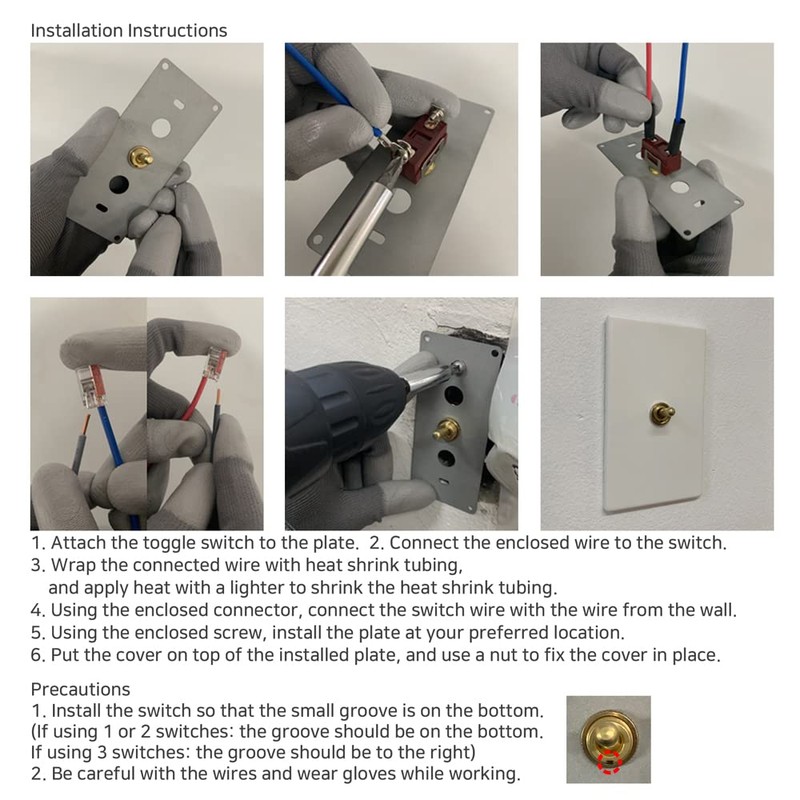 Installation Instructions

1. Attach the toggle switch to the plate. 2. Connect the enclosed wire to the switch.
3. Wrap the connected wire with heat shrink tubing, and apply heat with a lighter to shrink the heat shrink tubing.
4. Using the enclosed connector, connect the switch wire with the wire from the wall.
5. Using the enclosed screw, install the plate at your preferred location.
6. Put the cover on top of the installed plate, and use a nut to fix the cover in place.

Precautions
1. Install the switch so that the small groove is on the bottom.
(If using 1 or 2 switches: the groove should be on the bottom.
If using 3 switches: the groove should be to the right)
2. Be careful with the wires and wear gloves while working.