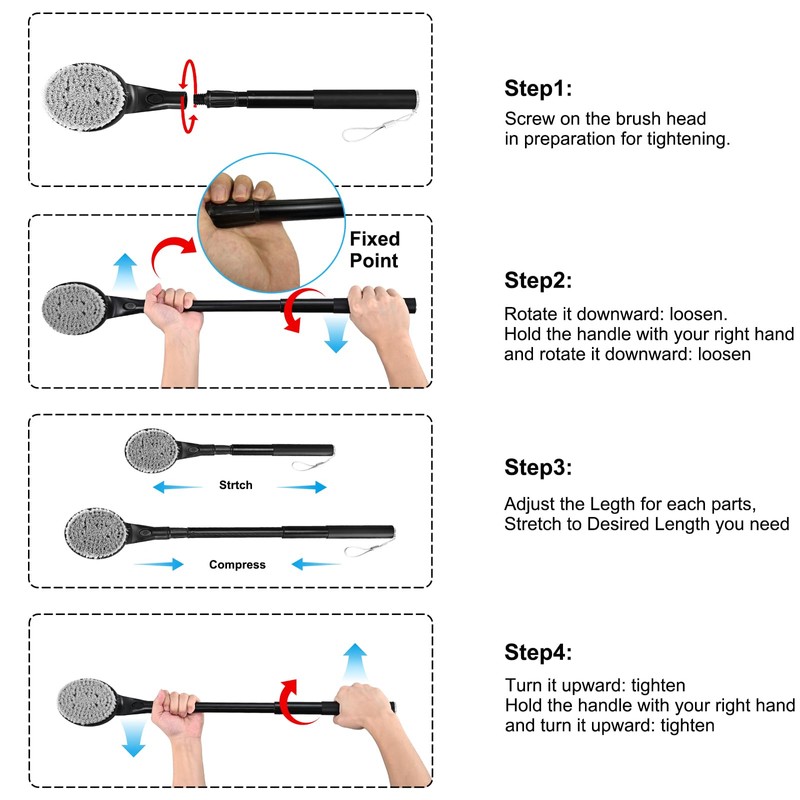 Step1:
Screw on the brush head in preparation for tightening.

Fixed Point

Step2:
Rotate it downward: loosen.
Hold the handle with your right hand and rotate it downward: loosen

Strtch

Compress

Step3:
Adjust the Legth for each parts, Stretch to Desired Length you need

Step4:
Turn it upward: tighten
Hold the handle with your right hand and turn it upward: tighten