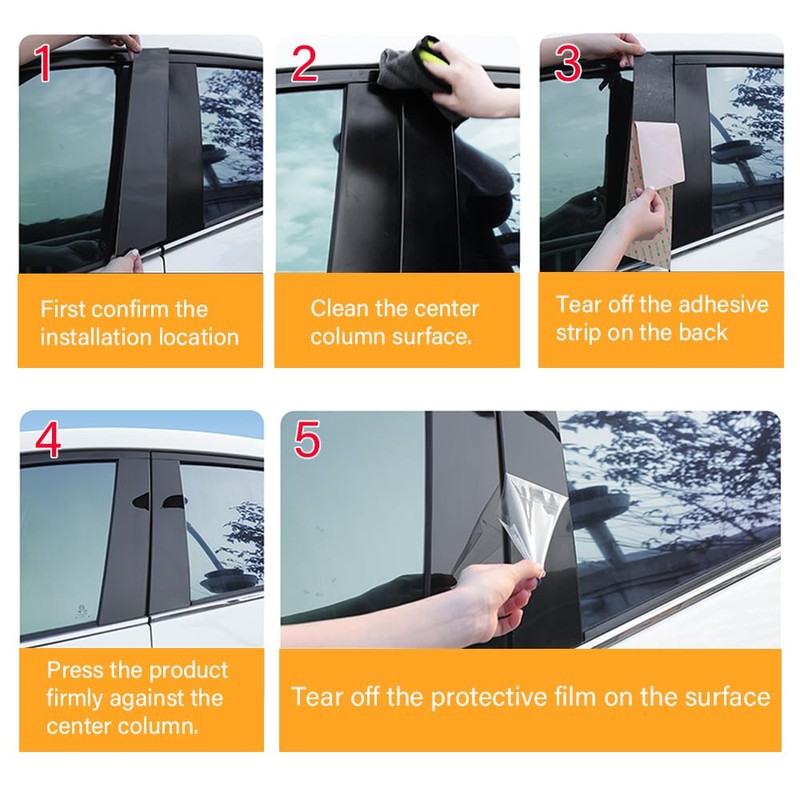 1

First confirm the installation location

2

Clean the center column surface.

3

Tear off the adhesive strip on the back

4

Press the product firmly against the center column.

5

Tear off the protective film on the surface