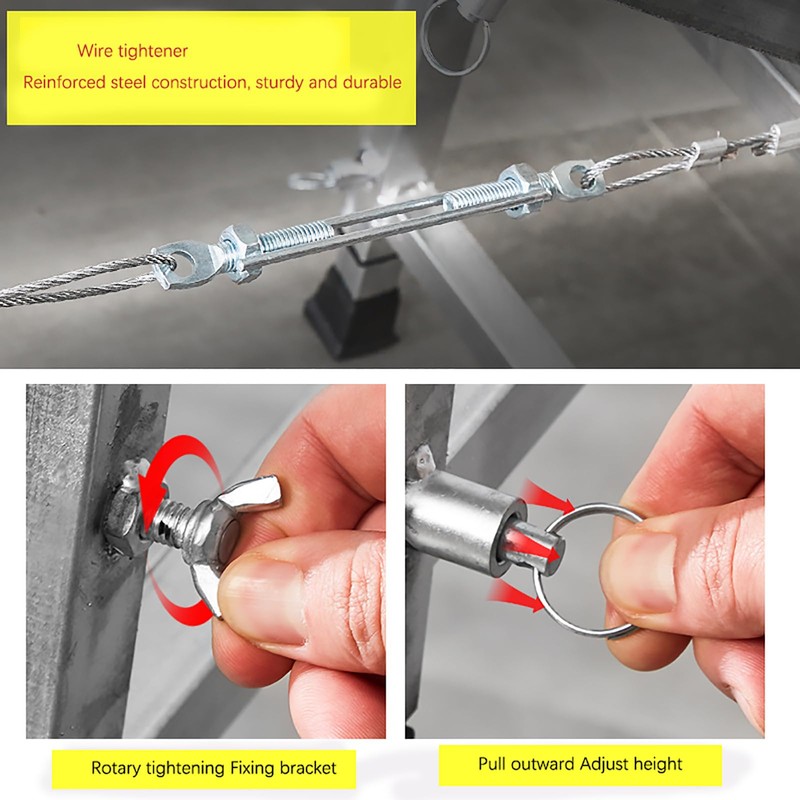 Wire tightener
Reinforced steel construction, sturdy and durable

Rotary tightening Fixing bracket

Pull outward Adjust height