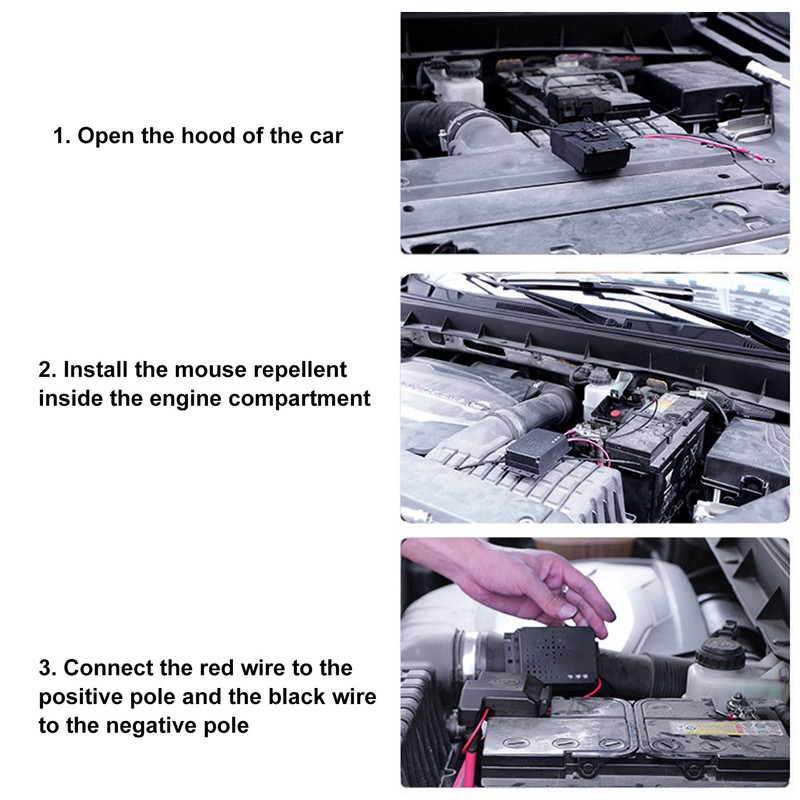 1. Open the hood of the car

2. Install the mouse repellent inside the engine compartment

3. Connect the red wire to the positive pole and the black wire to the negative pole