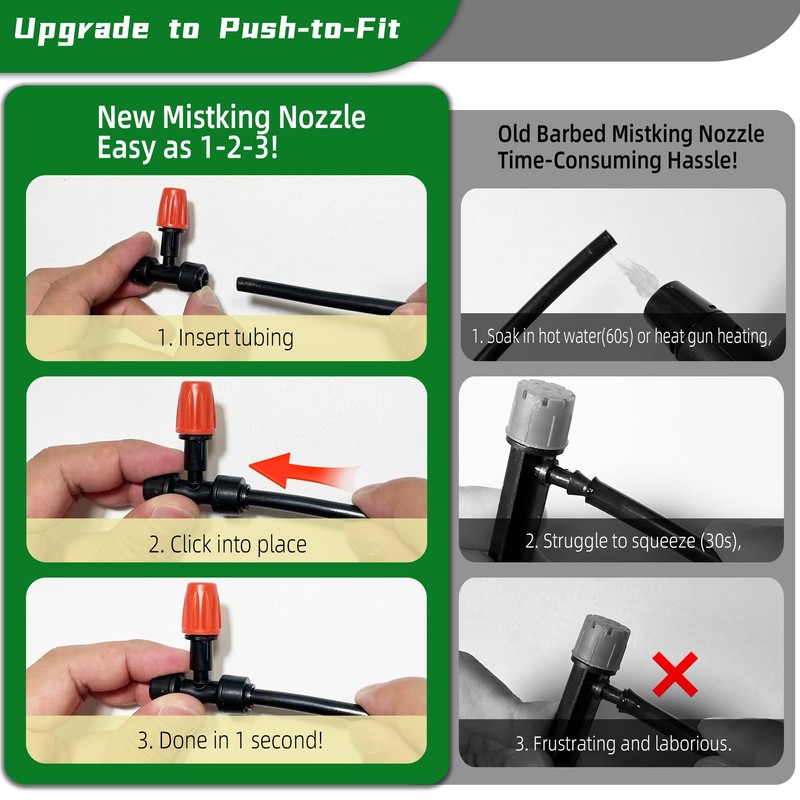 Upgrade to Push-to-Fit

New Mistking Nozzle
Easy as 1-2-3!

1. Insert tubing

2. Click into place

3. Done in 1 second!

Old Barbed Mistking Nozzle
Time-Consuming Hassle!

1. Soak in hot water(60s) or heat gun heating,

2. Struggle to squeeze (30s),

3. Frustrating and laborious.