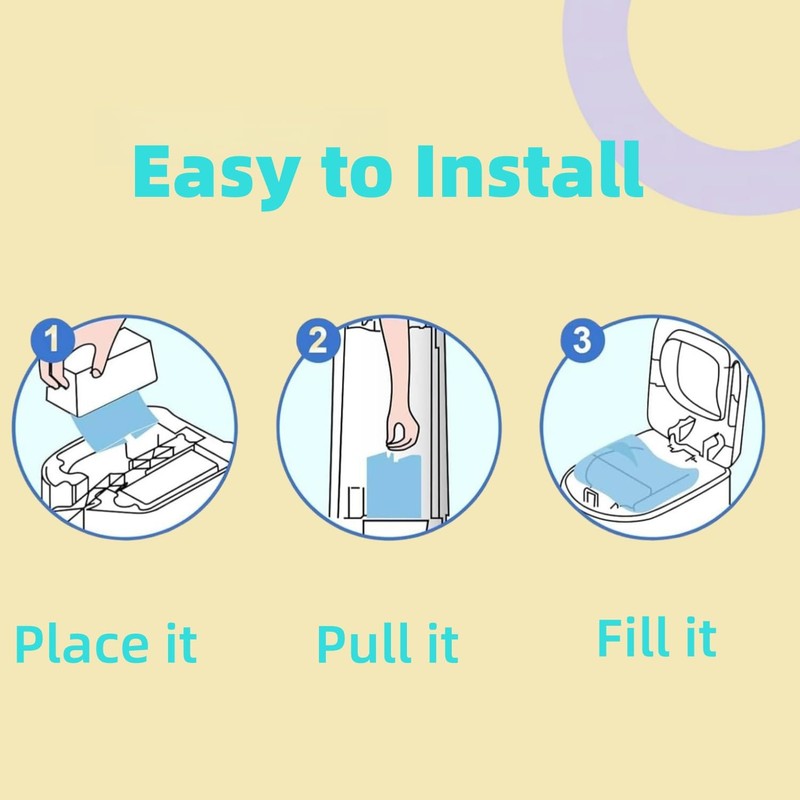 Easy to Install

1

2

3

Place it

Pull it

Fill it