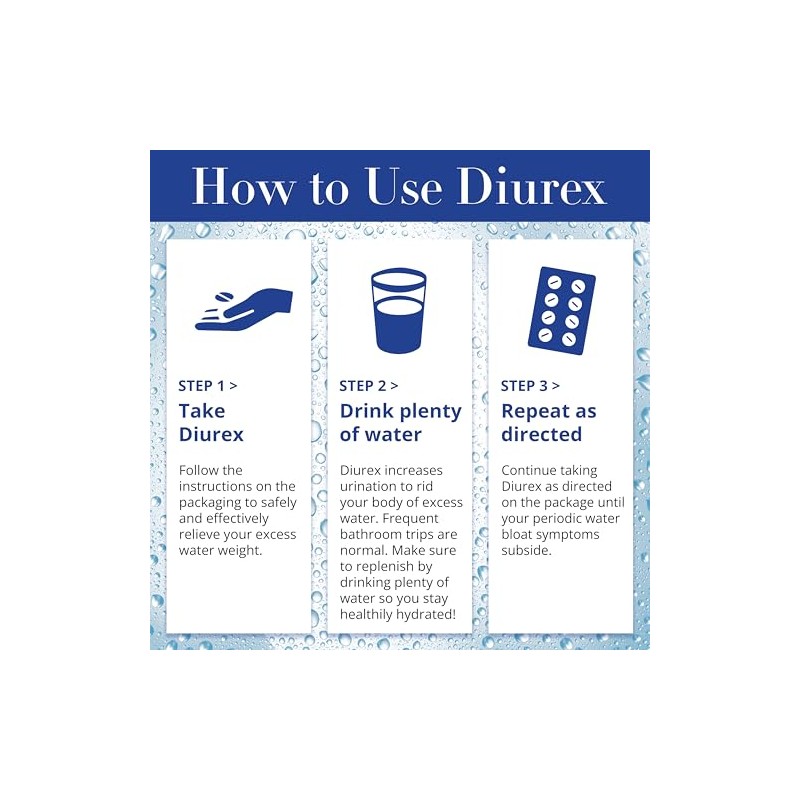 How to Use Diurex

STEP 1 >
Take Diurex

Follow the instructions on the packaging to safely and effectively relieve your excess water weight.

STEP 2 >
Drink plenty of water

Diurex increases urination to rid your body of excess water. Frequent bathroom trips are normal. Make sure to replenish by drinking plenty of water so you stay healthily hydrated!

STEP 3 >
Repeat as directed

Continue taking Diurex as directed on the package until your periodic water bloat symptoms subside.