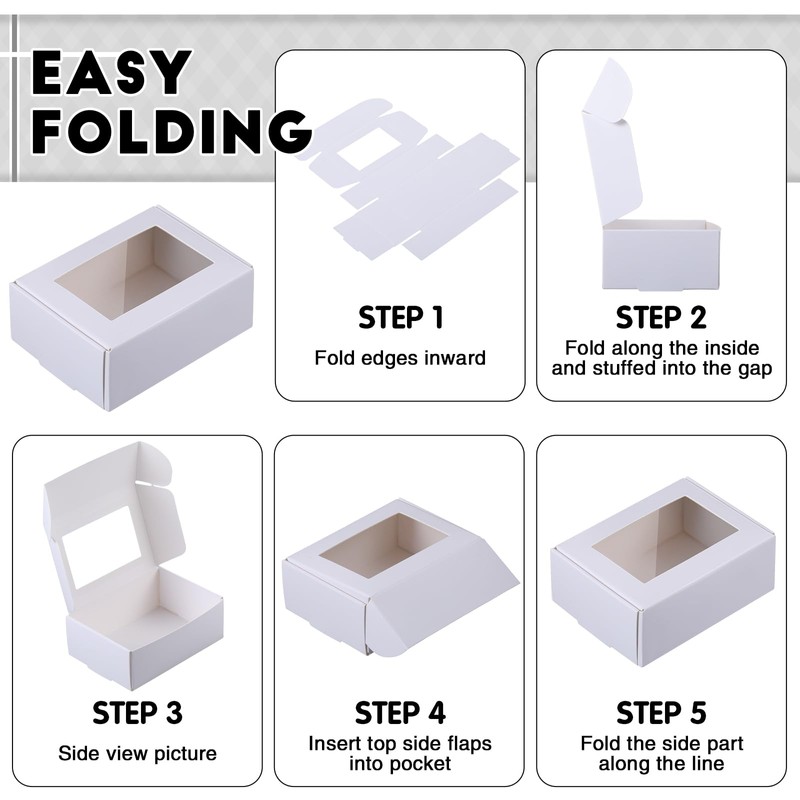 EASY FOLDING

STEP 1
Fold edges inward

STEP 2
Fold along the inside and stuffed into the gap

STEP 3
Side view picture

STEP 4
Insert top side flaps into pocket

STEP 5
Fold the side part along the line