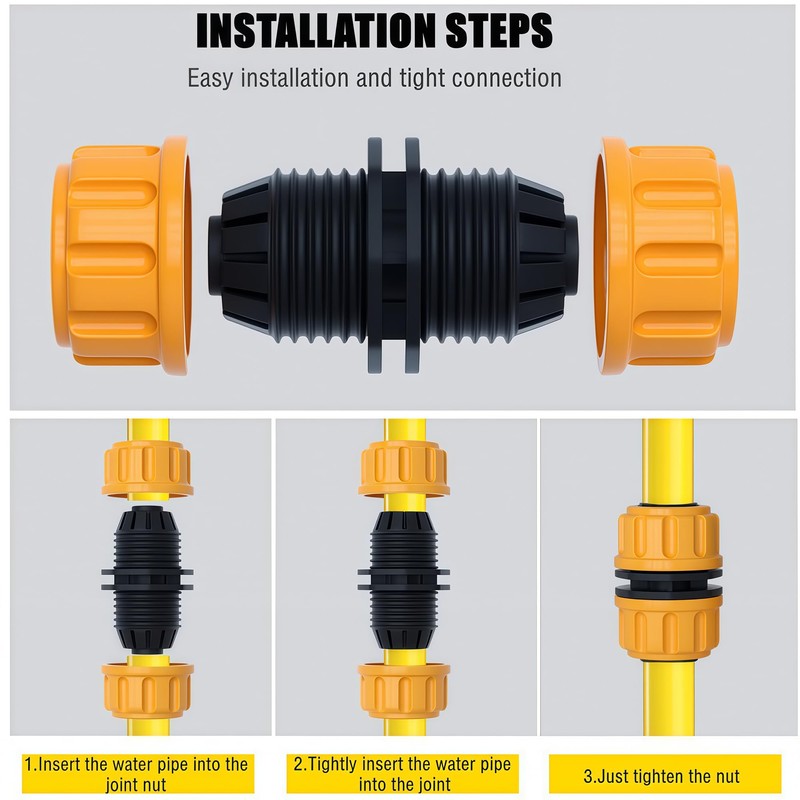 INSTALLATION STEPS

Easy installation and tight connection

1.Insert the water pipe into the joint nut

2.Tightly insert the water pipe into the joint

3.Just tighten the nut